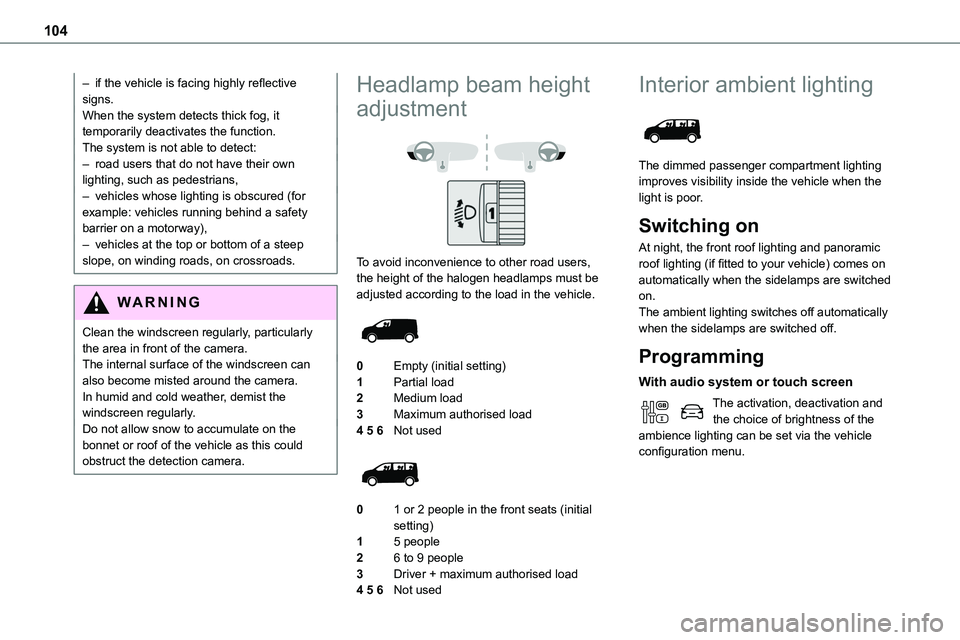 104

– if the vehicle is facing highly reflective signs.
When the system detects thick fog, it temporarily deactivates the function.
The system is not able to detect:
– road users that do not have their own lighting, such as pedestrians,
– vehicles whose lighting is obscured (for example: vehicles running behind a safety barrier on a motorway),
– vehicles at the top or bottom of a steep slope, on winding roads, on crossroads.

WARNING

Clean the windscreen regularly, particularly the area in front of the camera.
The internal surface of the windscreen can also become misted around the camera.
In humid and cold weather, demist the windscreen regularly.
Do not allow snow to accumulate on the bonnet or roof of the vehicle as this could obstruct the detection camera.

Headlamp beam height adjustment

1

To avoid inconvenience to other road users, the height of the halogen headlamps must be adjusted according to the load in the vehicle.

0 Empty (initial setting)
1 Partial load
2 Medium load
3 Maximum authorised load
4 5 6 Not used

0 1 or 2 people in the front seats (initial setting)
1 5 people
2 6 to 9 people
3 Driver + maximum authorised load
4 5 6 Not used

Interior ambient lighting

The dimmed passenger compartment lighting improves visibility inside the vehicle when the light is poor.

Switching on

At night, the front roof lighting and panoramic roof lighting (if fitted to your vehicle) comes on automatically when the sidelamps are switched on.
The ambient lighting switches off automatically when the sidelamps are switched off.

Programming

With audio system or touch screen

The activation, deactivation and the choice of brightness of the ambience lighting can be set via the vehicle configuration menu.

carmanualsonline.info