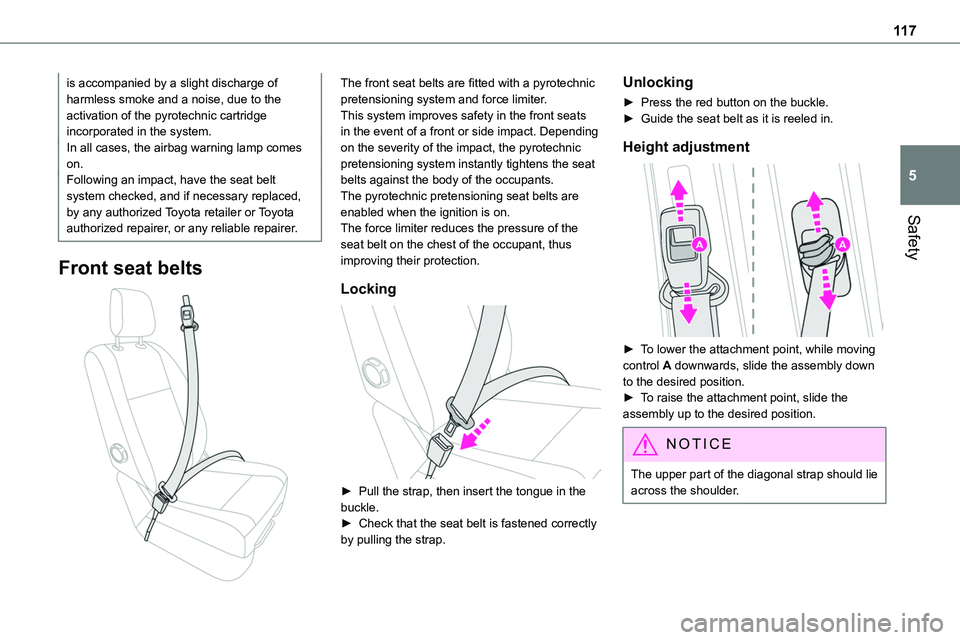 117

5

Safety

is accompanied by a slight discharge of harmless smoke and a noise, due to the activation of the pyrotechnic cartridge incorporated in the system.
In all cases, the airbag warning lamp comes on.
Following an impact, have the seat belt system checked, and if necessary replaced, by any authorized Toyota retailer or Toyota authorized repairer, or any reliable repairer.

Front seat belts

The front seat belts are fitted with a pyrotechnic pretensioning system and force limiter.
This system improves safety in the front seats in the event of a front or side impact. Depending on the severity of the impact, the pyrotechnic pretensioning system instantly tightens the seat belts against the body of the occupants.
The pyrotechnic pretensioning seat belts are enabled when the ignition is on.
The force limiter reduces the pressure of the seat belt on the chest of the occupant, thus improving their protection.

Locking

► Pull the strap, then insert the tongue in the buckle.
► Check that the seat belt is fastened correctly by pulling the strap.

Unlocking

► Press the red button on the buckle.
► Guide the seat belt as it is reeled in.

Height adjustment

A

A

► To lower the attachment point, while moving control A downwards, slide the assembly down to the desired position.
► To raise the attachment point, slide the assembly up to the desired position.

NOTICE

The upper part of the diagonal strap should lie across the shoulder.

carmanualsonline.info