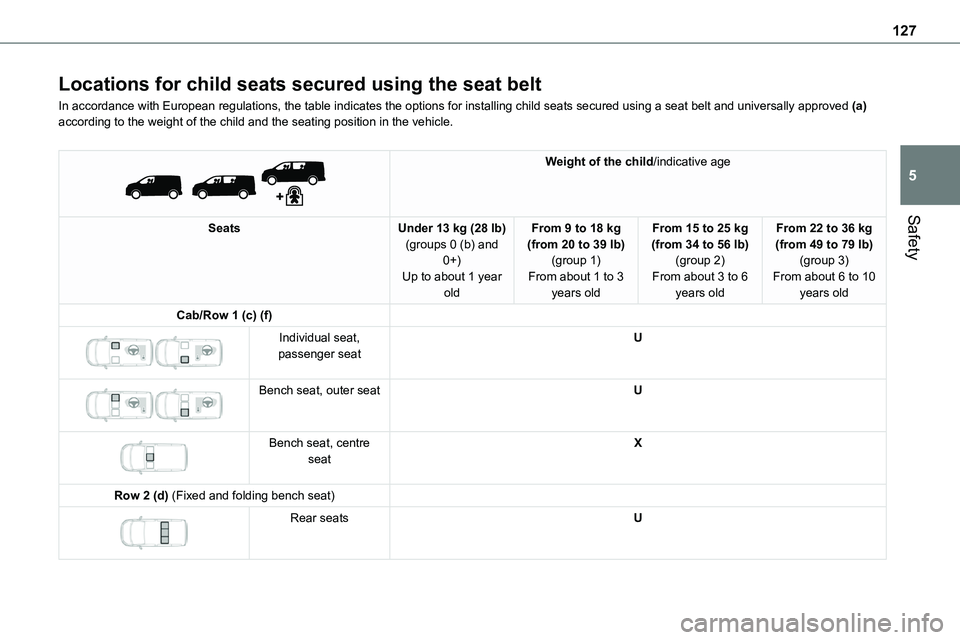 127

5

Safety

Locations for child seats secured using the seat belt

In accordance with European regulations, the table indicates the options for installing child seats secured using a seat belt and universally approved (a) according to the weight of the child and the seating position in the vehicle.

| | | Weight of the child/indicative age | | | |
|---|---|---|---|---|---|
| Seats | | Under 13 kg (28 lb) (groups 0 (b) and 0+) Up to about 1 year old | From 9 to 18 kg (from 20 to 39 lb) (group 1) From about 1 to 3 years old | From 15 to 25 kg (from 34 to 56 lb) (group 2) From about 3 to 6 years old | From 22 to 36 kg (from 49 to 79 lb) (group 3) From about 6 to 10 years old |
| Cab/Row 1 (c) (f) | | | | | |
| | Individual seat, passenger seat | U | | | |
| | Bench seat, outer seat | U | | | |
| | Bench seat, centre seat | X | | | |
| Row 2 (d) (Fixed and folding bench seat) | | | | | |
| | Rear seats | U | | | |

carmanualsonline.info