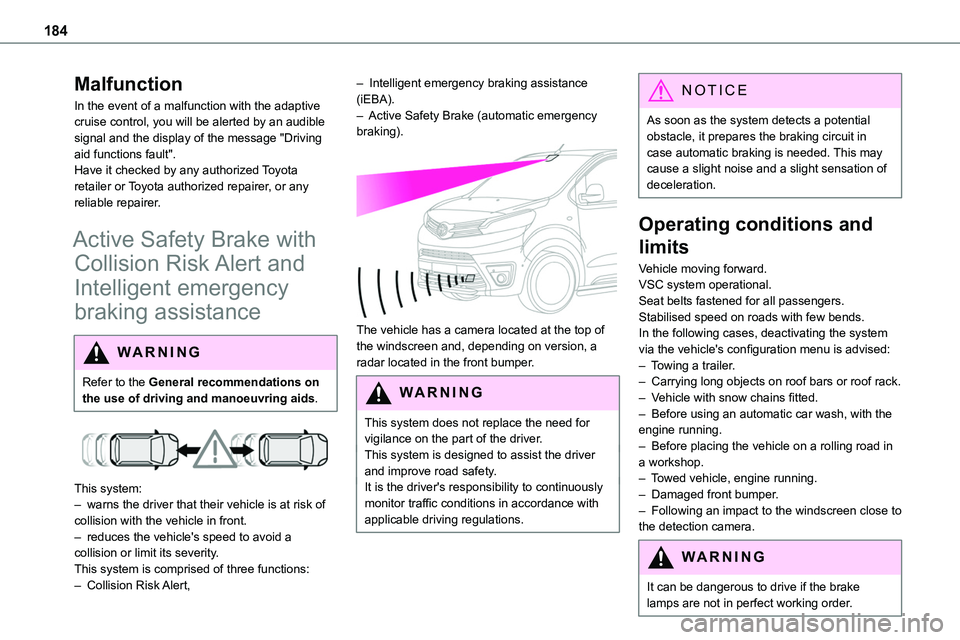 184

Malfunction

In the event of a malfunction with the adaptive cruise control, you will be alerted by an audible signal and the display of the message "Driving aid functions fault".
Have it checked by any authorized Toyota retailer or Toyota authorized repairer, or any reliable repairer.

Active Safety Brake with Collision Risk Alert and Intelligent emergency braking assistance

WARNING

Refer to the General recommendations on the use of driving and manoeuvring aids.

This system:
– warns the driver that their vehicle is at risk of collision with the vehicle in front.
– reduces the vehicle's speed to avoid a collision or limit its severity.
This system is comprised of three functions:
– Collision Risk Alert,
– Intelligent emergency braking assistance (iEBA).
– Active Safety Brake (automatic emergency braking).

The vehicle has a camera located at the top of the windscreen and, depending on version, a radar located in the front bumper.

WARNING

This system does not replace the need for vigilance on the part of the driver.
This system is designed to assist the driver and improve road safety.
It is the driver's responsibility to continuously monitor traffic conditions in accordance with applicable driving regulations.

NOTICE

As soon as the system detects a potential obstacle, it prepares the braking circuit in case automatic braking is needed. This may cause a slight noise and a slight sensation of deceleration.

Operating conditions and limits

Vehicle moving forward.
VSC system operational.
Seat belts fastened for all passengers.
Stabilised speed on roads with few bends.
In the following cases, deactivating the system via the vehicle's configuration menu is advised:
– Towing a trailer.
– Carrying long objects on roof bars or roof rack.
– Vehicle with snow chains fitted.
– Before using an automatic car wash, with the engine running.
– Before placing the vehicle on a rolling road in a workshop.
– Towed vehicle, engine running.
– Damaged front bumper.
– Following an impact to the windscreen close to the detection camera.

WARNING

It can be dangerous to drive if the brake lamps are not in perfect working order.

carmanualsonline.info