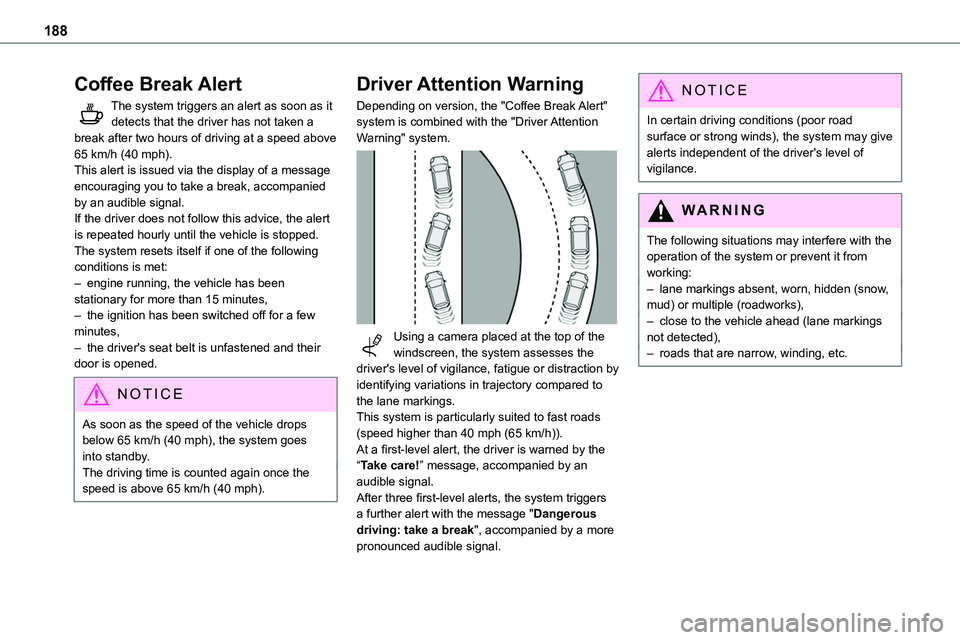 188

Coffee Break Alert

The system triggers an alert as soon as it detects that the driver has not taken a break after two hours of driving at a speed above 65 km/h (40 mph).
This alert is issued via the display of a message encouraging you to take a break, accompanied by an audible signal.
If the driver does not follow this advice, the alert is repeated hourly until the vehicle is stopped.
The system resets itself if one of the following conditions is met:
– engine running, the vehicle has been stationary for more than 15 minutes,
– the ignition has been switched off for a few minutes,
– the driver's seat belt is unfastened and their door is opened.

NOTICE

As soon as the speed of the vehicle drops below 65 km/h (40 mph), the system goes into standby.
The driving time is counted again once the speed is above 65 km/h (40 mph).

Driver Attention Warning

Depending on version, the "Coffee Break Alert" system is combined with the "Driver Attention Warning" system.

Using a camera placed at the top of the windscreen, the system assesses the driver's level of vigilance, fatigue or distraction by identifying variations in trajectory compared to the lane markings.
This system is particularly suited to fast roads (speed higher than 40 mph (65 km/h)).
At a first-level alert, the driver is warned by the “Take care!” message, accompanied by an audible signal.
After three first-level alerts, the system triggers a further alert with the message "Dangerous driving: take a break", accompanied by a more pronounced audible signal.

NOTICE

In certain driving conditions (poor road surface or strong winds), the system may give alerts independent of the driver's level of vigilance.

WARNING

The following situations may interfere with the operation of the system or prevent it from working:
– lane markings absent, worn, hidden (snow, mud) or multiple (roadworks),
– close to the vehicle ahead (lane markings not detected),
– roads that are narrow, winding, etc.

carmanualsonline.info