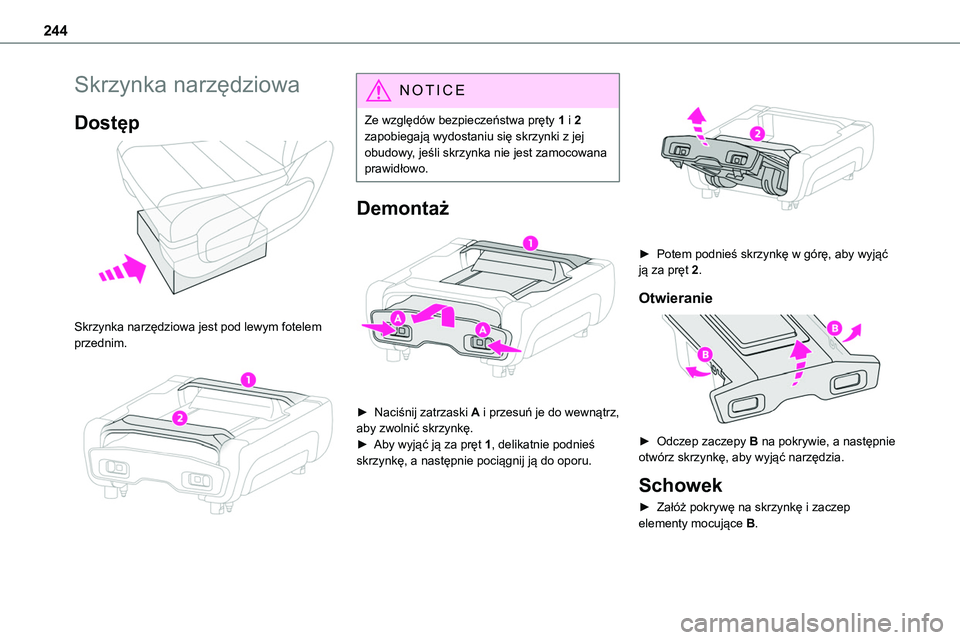 244

Skrzynka narzędziowa

Dostęp

Skrzynka narzędziowa jest pod lewym fotelem przednim.

1

2

NOTICE

Ze względów bezpieczeństwa pręty 1 i 2 zapobiegają wydostaniu się skrzynki z jej obudowy, jeśli skrzynka nie jest zamocowana prawidłowo.

Demontaż

1

A

A

► Naciśnij zatrzaski A i przesuń je do wewnątrz, aby zwolnić skrzynkę.
► Aby wyjąć ją za pręt 1, delikatnie podnieś skrzynkę, a następnie pociągnij ją do oporu.

2

► Potem podnieś skrzynkę w górę, aby wyjąć ją za pręt 2.

Otwieranie

B

B

► Odczep zaczepy B na pokrywie, a następnie otwórz skrzynkę, aby wyjąć narzędzia.

Schowek

► Załóż pokrywę na skrzynkę i zaczep elementy mocujące B.

carmanualsonline.info