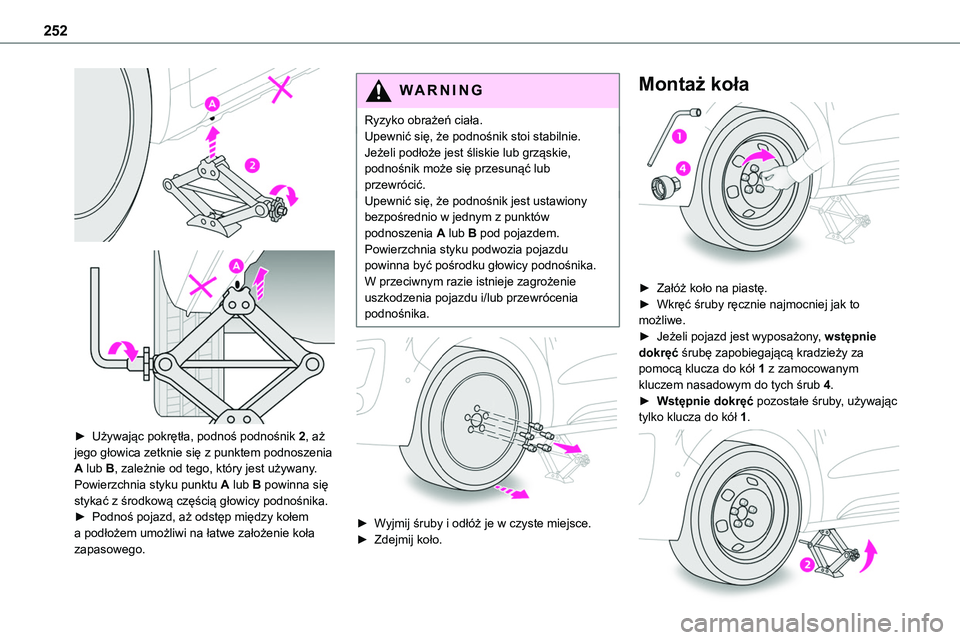 252

A

2

A

► Używając pokrętła, podnoś podnośnik 2, aż jego głowica zetknie się z punktem podnoszenia A lub B, zależnie od tego, który jest używany. Powierzchnia styku punktu A lub B powinna się stykać z środkową częścią głowicy podnośnika.
► Podnoś pojazd, aż odstęp między kołem a podłożem umożliwi na łatwe założenie koła zapasowego.

WARNING

Ryzyko obrażeń ciała.
Upewnić się, że podnośnik stoi stabilnie.
Jeżeli podłoże jest śliskie lub grząskie, podnośnik może się przesunąć lub przewrócić.
Upewnić się, że podnośnik jest ustawiony bezpośrednio w jednym z punktów podnoszenia A lub B pod pojazdem.
Powierzchnia styku podwozia pojazdu powinna być pośrodku głowicy podnośnika.
W przeciwnym razie istnieje zagrożenie uszkodzenia pojazdu i/lub przewrócenia podnośnika.

► Wyjmij śruby i odłóż je w czyste miejsce.
► Zdejmij koło.

Montaż koła

1

4

► Załóż koło na piastę.
► Wkręć śruby ręcznie najmocniej jak to możliwe.
► Jeżeli pojazd jest wyposażony, wstępnie dokręć śrubę zapobiegającą kradzieży za pomocą klucza do kół 1 z zamocowanym kluczem nasadowym do tych śrub 4.
► Wstępnie dokręć pozostałe śruby, używając tylko klucza do kół 1.

2

carmanualsonline.info