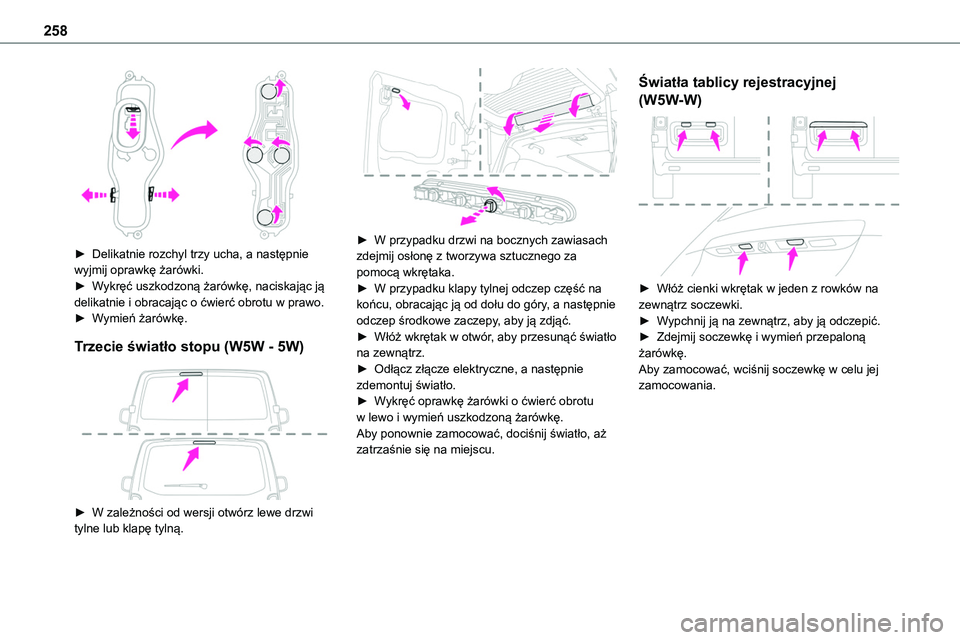 258

► Delikatnie rozchyl trzy ucha, a następnie wyjmij oprawkę żarówki.
► Wykręć uszkodzoną żarówkę, naciskając ją delikatnie i obracając o ćwierć obrotu w prawo.
► Wymień żarówkę.

Trzecie światło stopu (W5W - 5W)

► W zależności od wersji otwórz lewe drzwi tylne lub klapę tylną.

► W przypadku drzwi na bocznych zawiasach zdejmij osłonę z tworzywa sztucznego za pomocą wkrętaka.
► W przypadku klapy tylnej odczep część na końcu, obracając ją od dołu do góry, a następnie odczep środkowe zaczepy, aby ją zdjąć.
► Włóż wkrętak w otwór, aby przesunąć światło na zewnątrz.
► Odłącz złącze elektryczne, a następnie zdemontuj światło.
► Wykręć oprawkę żarówki o ćwierć obrotu w lewo i wymień uszkodzoną żarówkę.
Aby ponownie zamocować, dociśnij światło, aż zatrzaśnie się na miejscu.

Światła tablicy rejestracyjnej (W5W-W)

► Włóż cienki wkrętak w jeden z rowków na zewnątrz soczewki.
► Wypchnij ją na zewnątrz, aby ją odczepić.
► Zdejmij soczewkę i wymień przepaloną żarówkę.
Aby zamocować, wciśnij soczewkę w celu jej zamocowania.

carmanualsonline.info