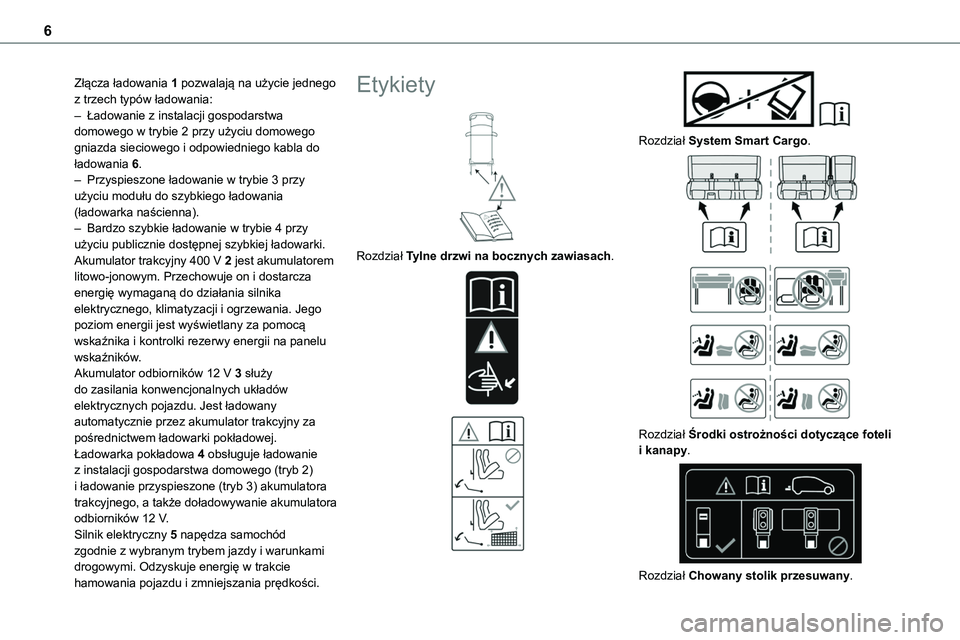 6

Złącza ładowania 1 pozwalają na użycie jednego z trzech typów ładowania:
– Ładowanie z instalacji gospodarstwa domowego w trybie 2 przy użyciu domowego gniazda sieciowego i odpowiedniego kabla do ładowania 6.
– Przyspieszone ładowanie w trybie 3 przy użyciu modułu do szybkiego ładowania (ładowarka naścienna).
– Bardzo szybkie ładowanie w trybie 4 przy użyciu publicznie dostępnej szybkiej ładowarki.
Akumulator trakcyjny 400 V 2 jest akumulatorem litowo-jonowym. Przechowuje on i dostarcza energię wymaganą do działania silnika elektrycznego, klimatyzacji i ogrzewania. Jego poziom energii jest wyświetlany za pomocą wskaźnika i kontrolki rezerwy energii na panelu wskaźników.
Akumulator odbiorników 12 V 3 służy do zasilania konwencjonalnych układów elektrycznych pojazdu. Jest ładowany automatycznie przez akumulator trakcyjny za pośrednictwem ładowarki pokładowej.
Ładowarka pokładowa 4 obsługuje ładowanie z instalacji gospodarstwa domowego (tryb 2) i ładowanie przyspieszone (tryb 3) akumulatora trakcyjnego, a także doładowywanie akumulatora odbiorników 12 V.
Silnik elektryczny 5 napędza samochód zgodnie z wybranym trybem jazdy i warunkami drogowymi. Odzyskuje energię w trakcie hamowania pojazdu i zmniejszania prędkości.

Etykiety

Rozdział Tylne drzwi na bocznych zawiasach.

Rozdział System Smart Cargo.

Rozdział Środki ostrożności dotyczące foteli i kanapy.

Rozdział Chowany stolik przesuwany.

carmanualsonline.info