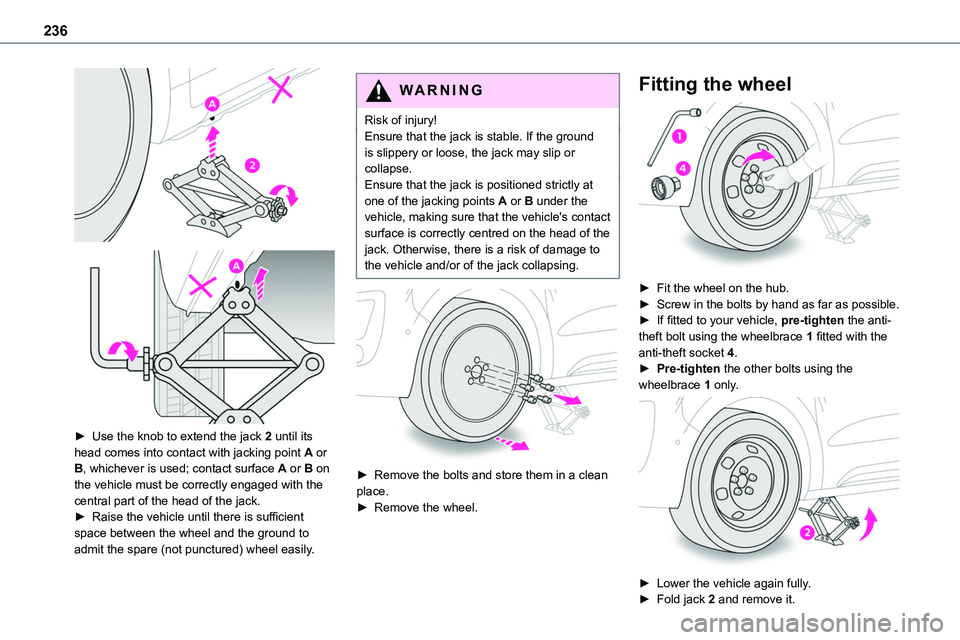 236

A

2

A

► Use the knob to extend the jack 2 until its head comes into contact with jacking point A or B, whichever is used; contact surface A or B on the vehicle must be correctly engaged with the central part of the head of the jack.
► Raise the vehicle until there is sufficient space between the wheel and the ground to admit the spare (not punctured) wheel easily.

WARNING

Risk of injury!
Ensure that the jack is stable. If the ground is slippery or loose, the jack may slip or collapse.
Ensure that the jack is positioned strictly at one of the jacking points A or B under the vehicle, making sure that the vehicle's contact surface is correctly centred on the head of the jack. Otherwise, there is a risk of damage to the vehicle and/or of the jack collapsing.

► Remove the bolts and store them in a clean place.
► Remove the wheel.

Fitting the wheel

1

4

► Fit the wheel on the hub.
► Screw in the bolts by hand as far as possible.
► If fitted to your vehicle, pre-tighten the anti-theft bolt using the wheelbrace 1 fitted with the anti-theft socket 4.
► Pre-tighten the other bolts using the wheelbrace 1 only.

2

► Lower the vehicle again fully.
► Fold jack 2 and remove it.

carmanualsonline.info