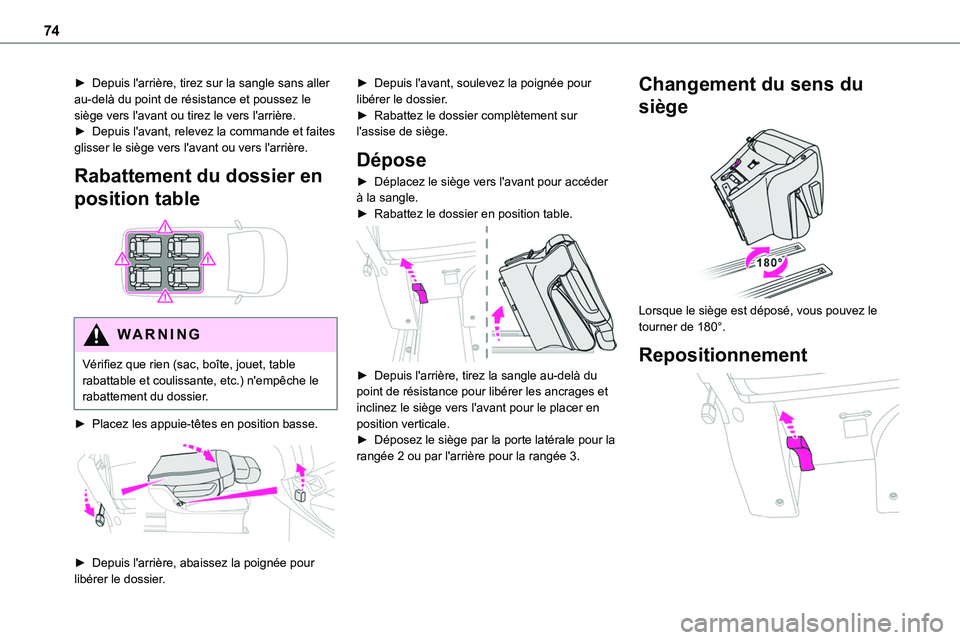 74

► Depuis l'arrière, tirez sur la sangle sans aller au-delà du point de résistance et poussez le siège vers l'avant ou tirez le vers l'arrière.
► Depuis l'avant, relevez la commande et faites glisser le siège vers l'avant ou vers l'arrière.

Rabattement du dossier en position table

WARNING

Vérifiez que rien (sac, boîte, jouet, table rabattable et coulissante, etc.) n'empêche le rabattement du dossier.

► Placez les appuie-têtes en position basse.

► Depuis l'arrière, abaissez la poignée pour libérer le dossier.

► Depuis l'avant, soulevez la poignée pour libérer le dossier.
► Rabattez le dossier complètement sur l'assise de siège.

Dépose

► Déplacez le siège vers l'avant pour accéder à la sangle.
► Rabattez le dossier en position table.

► Depuis l'arrière, tirez la sangle au-delà du point de résistance pour libérer les ancrages et inclinez le siège vers l'avant pour le placer en position verticale.
► Déposez le siège par la porte latérale pour la rangée 2 ou par l'arrière pour la rangée 3.

Changement du sens du siège

180°

Lorsque le siège est déposé, vous pouvez le tourner de 180°.

Repositionnement

carmanualsonline.info