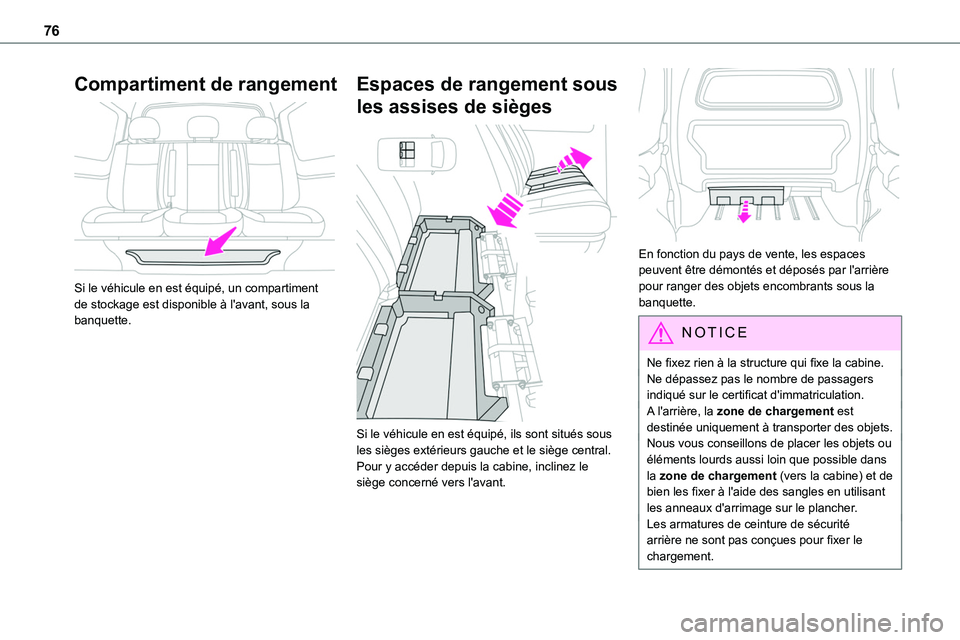 76

Compartiment de rangement

Si le véhicule en est équipé, un compartiment de stockage est disponible à l'avant, sous la banquette.

Espaces de rangement sous les assises de sièges

Si le véhicule en est équipé, ils sont situés sous les sièges extérieurs gauche et le siège central. Pour y accéder depuis la cabine, inclinez le siège concerné vers l'avant.

En fonction du pays de vente, les espaces peuvent être démontés et déposés par l'arrière pour ranger des objets encombrants sous la banquette.

NOTICE

Ne fixez rien à la structure qui fixe la cabine. Ne dépassez pas le nombre de passagers indiqué sur le certificat d'immatriculation.
A l'arrière, la zone de chargement est destinée uniquement à transporter des objets. Nous vous conseillons de placer les objets ou éléments lourds aussi loin que possible dans la zone de chargement (vers la cabine) et de bien les fixer à l'aide des sangles en utilisant les anneaux d'arrimage sur le plancher.
Les armatures de ceinture de sécurité arrière ne sont pas conçues pour fixer le chargement.

carmanualsonline.info