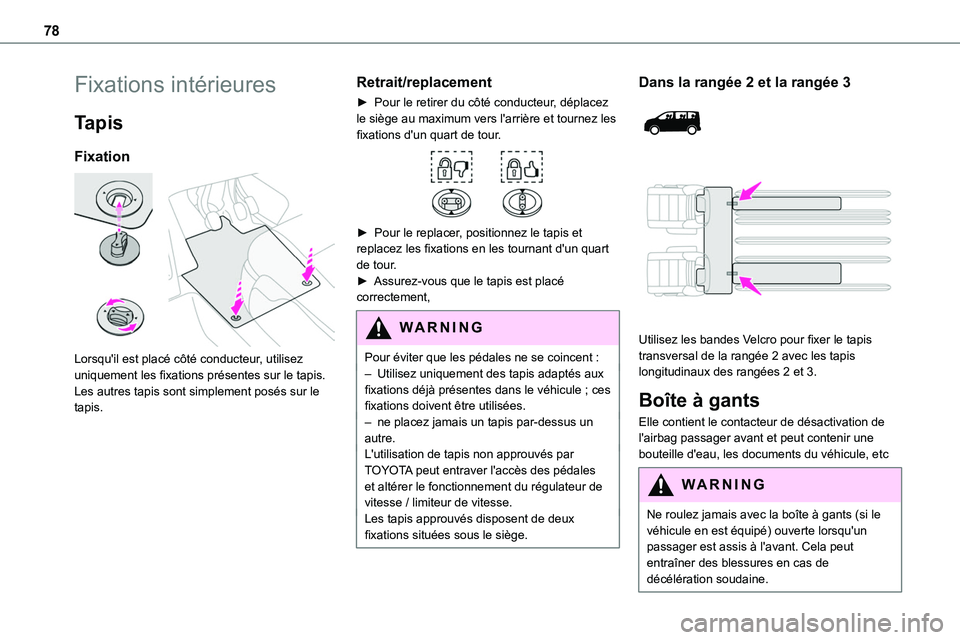 78

Fixations intérieures

Tapis

Fixation

Lorsqu'il est placé côté conducteur, utilisez uniquement les fixations présentes sur le tapis. Les autres tapis sont simplement posés sur le tapis.

Retrait/replacement

► Pour le retirer du côté conducteur, déplacez le siège au maximum vers l'arrière et tournez les fixations d'un quart de tour.

► Pour le replacer, positionnez le tapis et replacez les fixations en les tournant d'un quart de tour.
► Assurez-vous que le tapis est placé correctement,

WARNING

Pour éviter que les pédales ne se coincent :
– Utilisez uniquement des tapis adaptés aux fixations déjà présentes dans le véhicule ; ces fixations doivent être utilisées.
– ne placez jamais un tapis par-dessus un autre.
L'utilisation de tapis non approuvés par TOYOTA peut entraver l'accès des pédales et altérer le fonctionnement du régulateur de vitesse / limiteur de vitesse.
Les tapis approuvés disposent de deux fixations situées sous le siège.

Dans la rangée 2 et la rangée 3

Utilisez les bandes Velcro pour fixer le tapis transversal de la rangée 2 avec les tapis longitudinaux des rangées 2 et 3.

Boîte à gants

Elle contient le contacteur de désactivation de l'airbag passager avant et peut contenir une bouteille d'eau, les documents du véhicule, etc

WARNING

Ne roulez jamais avec la boîte à gants (si le véhicule en est équipé) ouverte lorsqu'un passager est assis à l'avant. Cela peut entraîner des blessures en cas de décélération soudaine.

carmanualsonline.info