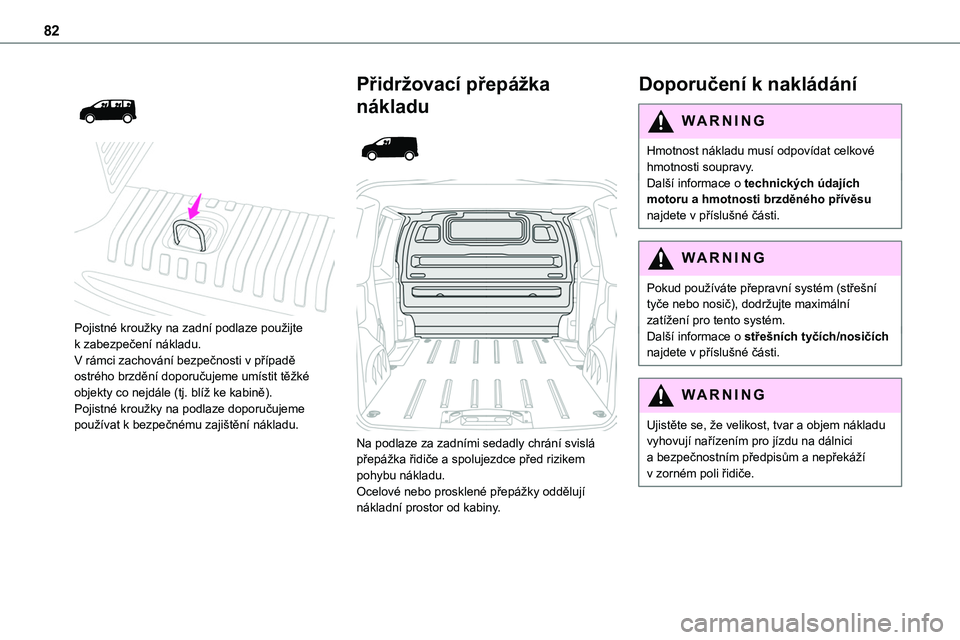 82

Pojistné kroužky na zadní podlaze použijte k zabezpečení nákladu.
V rámci zachování bezpečnosti v případě ostrého brzdění doporučujeme umístit těžké objekty co nejdále (tj. blíž ke kabině).
Pojistné kroužky na podlaze doporučujeme používat k bezpečnému zajištění nákladu.

Přidržovací přepážka nákladu

Na podlaze za zadními sedadly chrání svislá přepážka řidiče a spolujezdce před rizikem pohybu nákladu.
Ocelové nebo prosklené přepážky oddělují nákladní prostor od kabiny.

Doporučení k nakládání

WARNING

Hmotnost nákladu musí odpovídat celkové hmotnosti soupravy.
Další informace o technických údajích motoru a hmotnosti brzděného přívěsu najdete v příslušné části.

WARNING

Pokud používáte přepravní systém (střešní tyče nebo nosič), dodržujte maximální zatížení pro tento systém.
Další informace o střešních tyčích/nosičích najdete v příslušné části.

WARNING

Ujistěte se, že velikost, tvar a objem nákladu vyhovují nařízením pro jízdu na dálnici a bezpečnostním předpisům a nepřekáží v zorném poli řidiče.

carmanualsonline.info