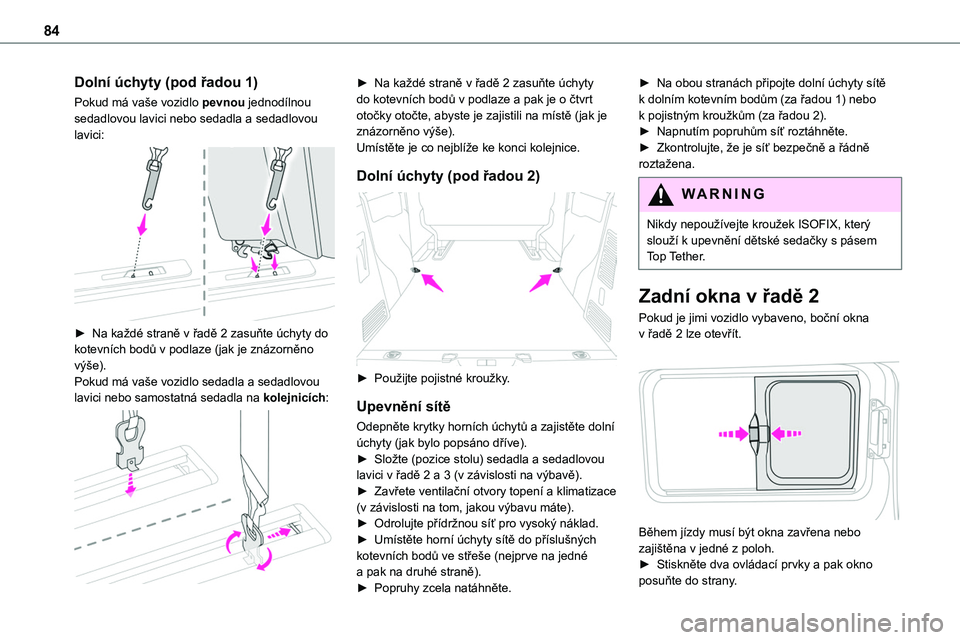 84

Dolní úchyty (pod řadou 1)

Pokud má vaše vozidlo pevnou jednodílnou sedadlovou lavici nebo sedadla a sedadlovou lavici:

► Na každé straně v řadě 2 zasuňte úchyty do kotevních bodů v podlaze (jak je znázorněno výše).
Pokud má vaše vozidlo sedadla a sedadlovou lavici nebo samostatná sedadla na kolejnicích:

► Na každé straně v řadě 2 zasuňte úchyty do kotevních bodů v podlaze a pak je o čtvrt otočky otočte, abyste je zajistili na místě (jak je znázorněno výše).
Umístěte je co nejblíže ke konci kolejnice.

Dolní úchyty (pod řadou 2)

► Použijte pojistné kroužky.

Upevnění sítě

Odepněte krytky horních úchytů a zajistěte dolní úchyty (jak bylo popsáno dříve).
► Složte (pozice stolu) sedadla a sedadlovou lavici v řadě 2 a 3 (v závislosti na výbavě).
► Zavřete ventilační otvory topení a klimatizace (v závislosti na tom, jakou výbavu máte).
► Odrolujte přídržnou síť pro vysoký náklad.
► Umístěte horní úchyty sítě do příslušných kotevních bodů ve střeše (nejprve na jedné a pak na druhé straně).
► Popruhy zcela natáhněte.

► Na obou stranách připojte dolní úchyty sítě k dolním kotevním bodům (za řadou 1) nebo k pojistným kroužkům (za řadou 2).
► Napnutím popruhům síť roztáhněte.
► Zkontrolujte, že je síť bezpečně a řádně roztažena.

WARNING

Nikdy nepoužívejte kroužek ISOFIX, který slouží k upevnění dětské sedačky s pásem Top Tether.

Zadní okna v řadě 2

Pokud je jimi vozidlo vybaveno, boční okna v řadě 2 lze otevřít.

Během jízdy musí být okna zavřena nebo zajištěna v jedné z poloh.
► Stiskněte dva ovládací prvky a pak okno posuňte do strany.

carmanualsonline.info