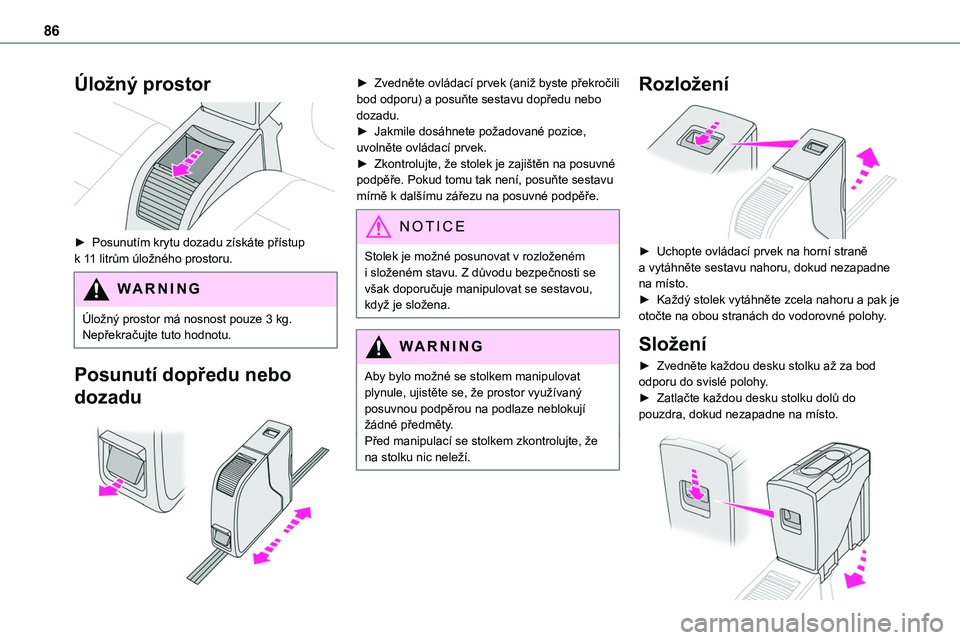 86

Úložný prostor

► Posunutím krytu dozadu získáte přístup k 11 litrům úložného prostoru.

WARNING

Úložný prostor má nosnost pouze 3 kg. Nepřekračujte tuto hodnotu.

Posunutí dopředu nebo dozadu

► Zvedněte ovládací prvek (aniž byste překročili bod odporu) a posuňte sestavu dopředu nebo dozadu.
► Jakmile dosáhnete požadované pozice, uvolněte ovládací prvek.
► Zkontrolujte, že stolek je zajištěn na posuvné podpěře. Pokud tomu tak není, posuňte sestavu mírně k dalšímu zářezu na posuvné podpěře.

NOTICE

Stolek je možné posunovat v rozloženém i složeném stavu. Z důvodu bezpečnosti se však doporučuje manipulovat se sestavou, když je složena.

WARNING

Aby bylo možné se stolkem manipulovat plynule, ujistěte se, že prostor využívaný posuvnou podpěrou na podlaze neblokují žádné předměty.
Před manipulací se stolkem zkontrolujte, že na stolku nic neleží.

Rozložení

► Uchopte ovládací prvek na horní straně a vytáhněte sestavu nahoru, dokud nezapadne na místo.
► Každý stolek vytáhněte zcela nahoru a pak je otočte na obou stranách do vodorovné polohy.

Složení

► Zvedněte každou desku stolku až za bod odporu do svislé polohy.
► Zatlačte každou desku stolku dolů do pouzdra, dokud nezapadne na místo.

carmanualsonline.info