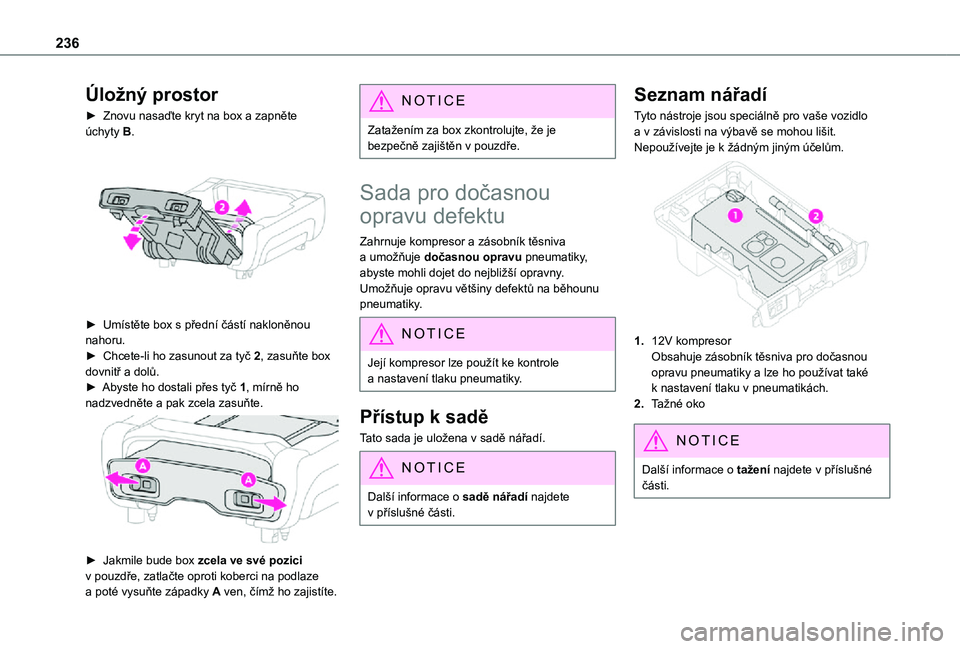 236

Úložný prostor

► Znovu nasaďte kryt na box a zapněte úchyty B.

2

► Umístěte box s přední částí nakloněnou nahoru.
► Chcete-li ho zasunout za tyč 2, zasuňte box dovnitř a dolů.
► Abyste ho dostali přes tyč 1, mírně ho nadzvedněte a pak zcela zasuňte.

A

A

► Jakmile bude box zcela ve své pozici v pouzdře, zatlačte oproti koberci na podlaze a poté vysuňte západky A ven, čímž ho zajistíte.

NOTICE

Zatažením za box zkontrolujte, že je bezpečně zajištěn v pouzdře.

Sada pro dočasnou opravu defektu

Zahrnuje kompresor a zásobník těsniva a umožňuje dočasnou opravu pneumatiky, abyste mohli dojet do nejbližší opravny.
Umožňuje opravu většiny defektů na běhounu pneumatiky.

NOTICE

Její kompresor lze použít ke kontrole a nastavení tlaku pneumatiky.

Přístup k sadě

Tato sada je uložena v sadě nářadí.

NOTICE

Další informace o sadě nářadí najdete v příslušné části.

Seznam nářadí

Tyto nástroje jsou speciálně pro vaše vozidlo a v závislosti na výbavě se mohou lišit.
Nepoužívejte je k žádným jiným účelům.

1

2

1. 12V kompresor
Obsahuje zásobník těsniva pro dočasnou opravu pneumatiky a lze ho používat také k nastavení tlaku v pneumatikách.
2. Tažné oko

NOTICE

Další informace o tažení najdete v příslušné části.

carmanualsonline.info