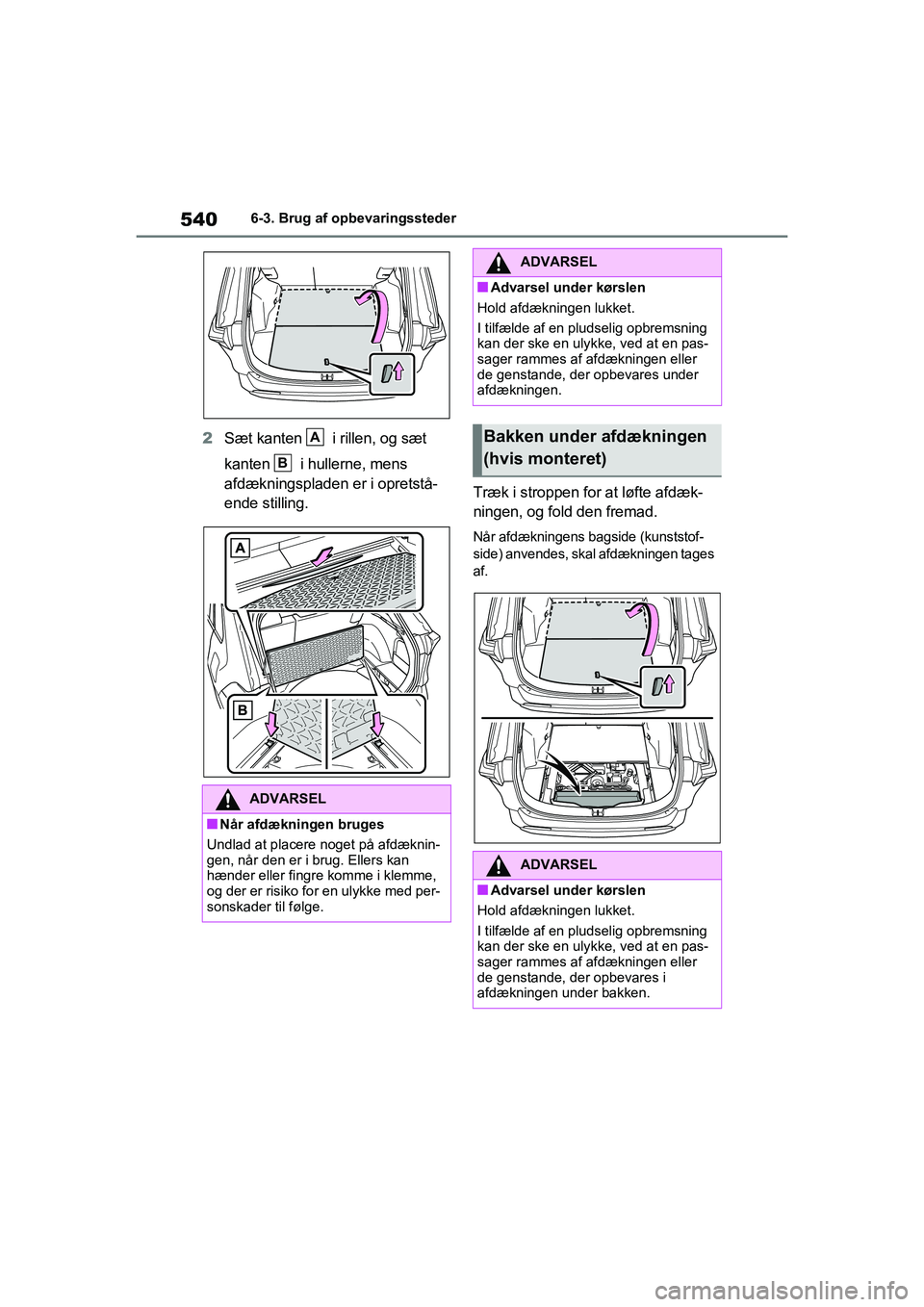 540 6-3. Brug af opbevaringssteder

2 Sæt kanten A i rillen, og sæt kanten B i hullerne, mens afdækningspladen er i opretstående stilling.

A

B

ADVARSEL

■ Når afdækningen bruges

Undlad at placere noget på afdækningen, når den er i brug. Ellers kan hænder eller fingre komme i klemme, og der er risiko for en ulykke med personskader til følge.

ADVARSEL

■ Advarsel under kørslen

Hold afdækningen lukket.

I tilfælde af en pludselig opbremsning kan der ske en ulykke, ved at en passager rammes af afdækningen eller de genstande, der opbevares under afdækningen.

Bakken under afdækningen (hvis monteret)

Træk i stroppen for at løfte afdækningen, og fold den fremad.

Når afdækningens bagside (kunststofside) anvendes, skal afdækningen tages af.

ADVARSEL

■ Advarsel under kørslen

Hold afdækningen lukket.

I tilfælde af en pludselig opbremsning kan der ske en ulykke, ved at en passager rammes af afdækningen eller de genstande, der opbevares i afdækningen under bakken.

carmanualsonline.info