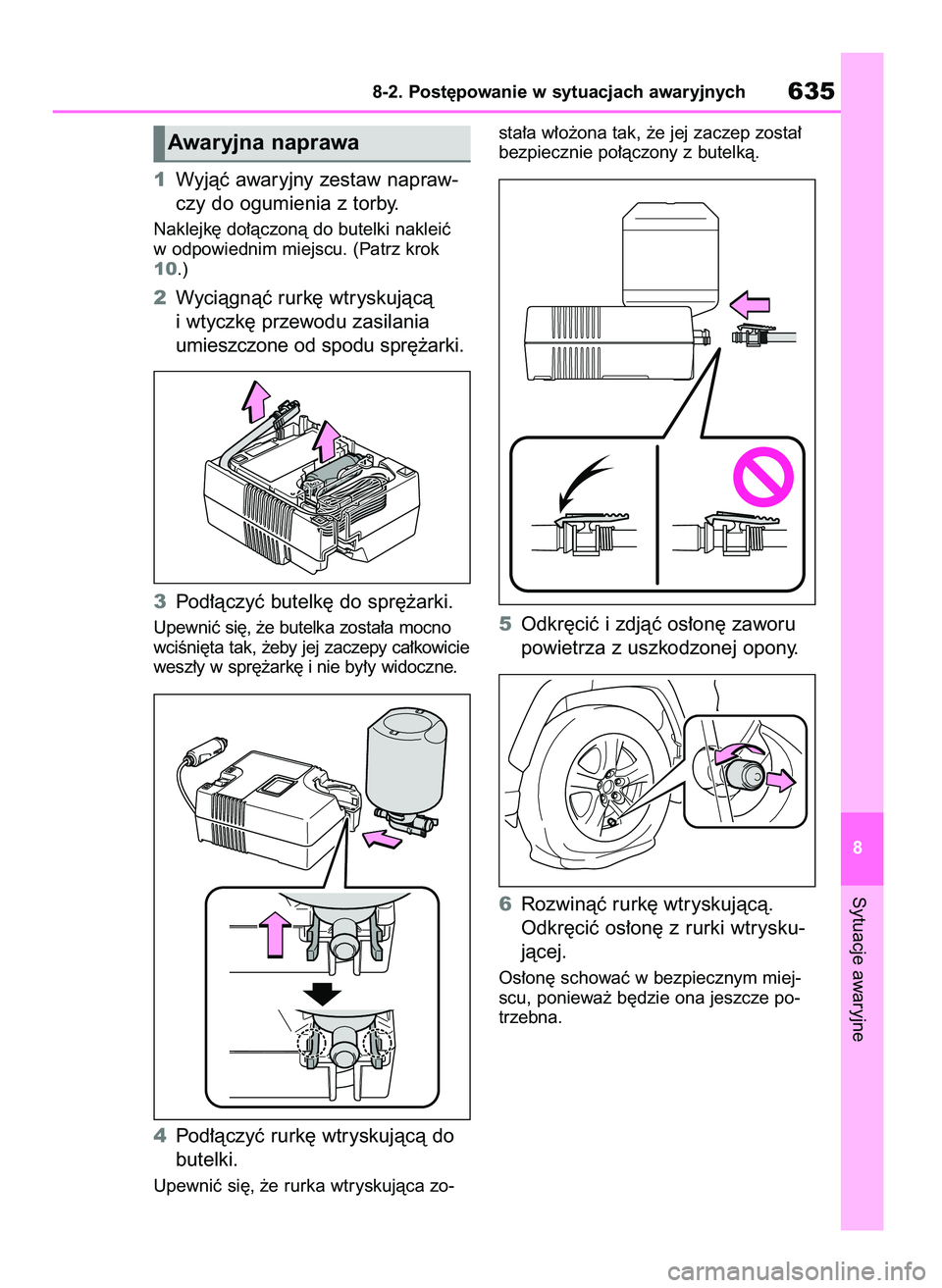 8-2. Postępowanie w sytuacjach awaryjnych

635

Awaryjna naprawa

1 Wyjąć awaryjny zestaw naprawczy do ogumienia z torby.

Naklejkę dołączoną do butelki nakleić w odpowiednim miejscu. (Patrz krok 10.)

2 Wyciągnąć rurkę wtryskującą i wtyczkę przewodu zasilania umieszczone od spodu sprężarki.

3 Podłączyć butelkę do sprężarki.

Upewnić się, że butelka została mocno wciśnięta tak, żeby jej zaczepy całkowicie weszły w sprężarkę i nie były widoczne.

4 Podłączyć rurkę wtryskującą do butelki.

Upewnić się, że rurka wtryskująca została włożona tak, że jej zaczep został bezpiecznie połączony z butelką.

5 Odkręcić i zdjąć osłonę zaworu powietrza z uszkodzonej opony.

6 Rozwinąć rurkę wtryskującą. Odkręcić osłonę z rurki wtryskującej.

Osłonę schować w bezpiecznym miejscu, ponieważ będzie ona jeszcze potrzebna.

8

Sytuacje awaryjne

carmanualsonline.info