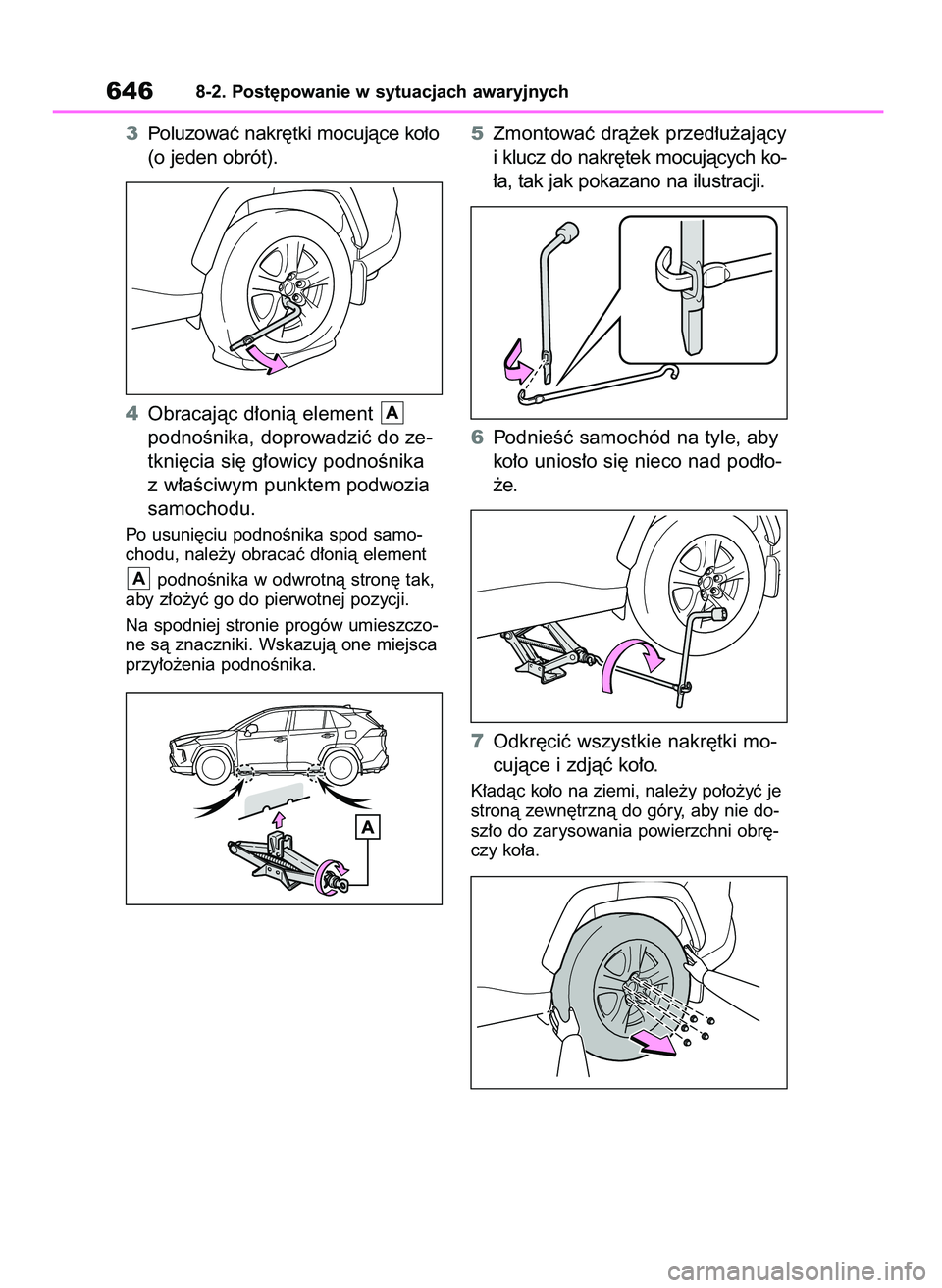 646 8-2. Postępowanie w sytuacjach awaryjnych

3 Poluzować nakrętki mocujące koło (o jeden obrót).

4 Obracając dłonią element A podnośnika, doprowadzić do zetknięcia się głowicy podnośnika z właściwym punktem podwozia samochodu.

Po usunięciu podnośnika spod samochodu, należy obracać dłonią element A podnośnika w odwrotną stronę tak, aby złożyć go do pierwotnej pozycji.

Na spodniej stronie progów umieszczone są znaczniki. Wskazują one miejsca przyłożenia podnośnika.

A

5 Zmontować drążek przedłużający i klucz do nakrętek mocujących koła, tak jak pokazano na ilustracji.

6 Podnieść samochód na tyle, aby koło uniosło się nieco nad podłoże.

7 Odkręcić wszystkie nakrętki mocujące i zdjąć koło.

Kładąc koło na ziemi, należy położyć je stroną zewnętrzną do góry, aby nie doszło do zarysowania powierzchni obręczy koła.

carmanualsonline.info