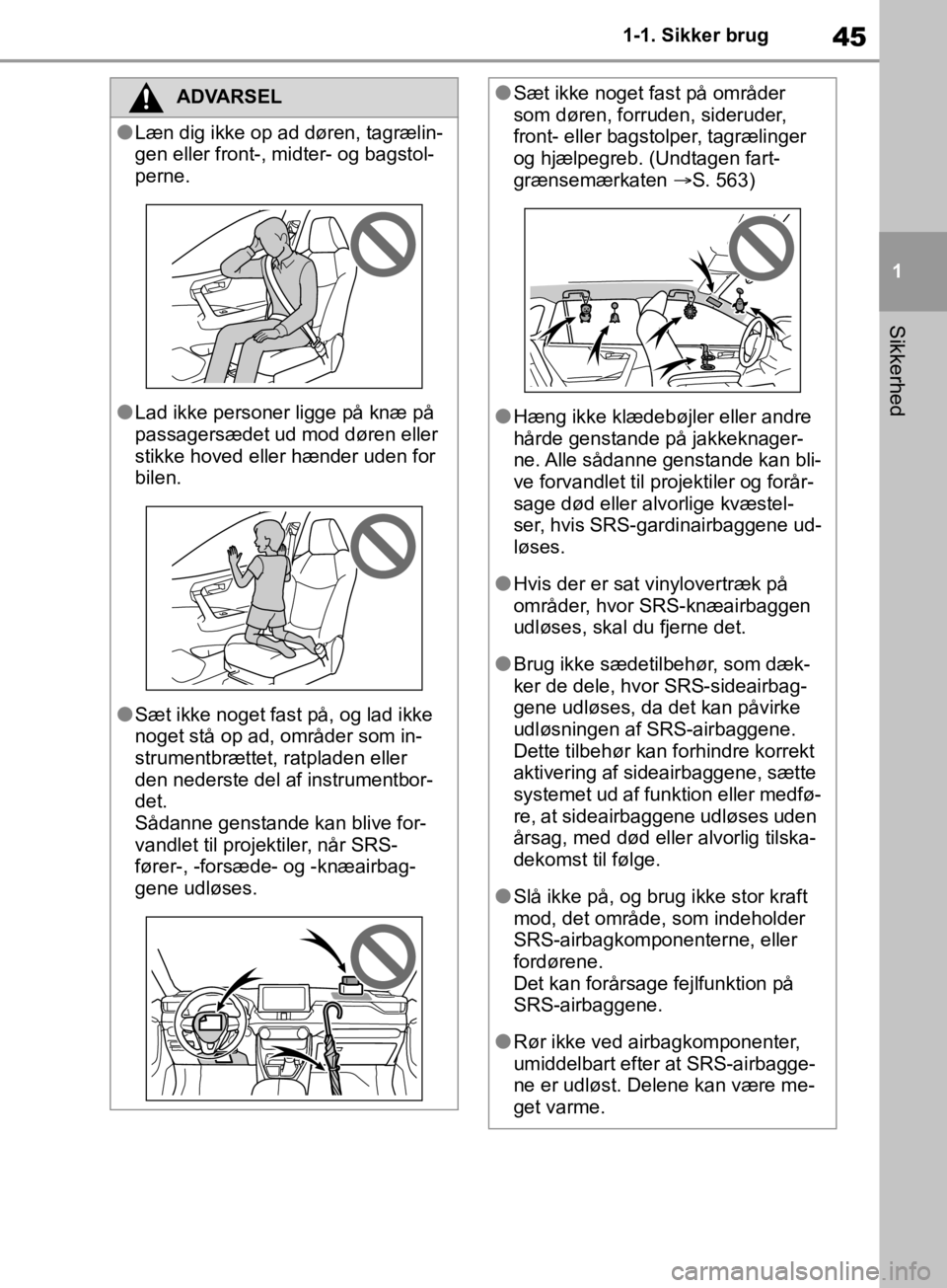 1-1. Sikker brug

45

1

Sikkerhed

ADVARSEL

●Læn dig ikke op ad døren, tagrælingen eller front-, midter- og bagstolperne.

●Lad ikke personer ligge på knæ på passagersædet ud mod døren eller stikke hoved eller hænder uden for bilen.

●Sæt ikke noget fast på, og lad ikke noget stå op ad, områder som instrumentbrættet, ratpladen eller den nederste del af instrumentbordet.
Sådanne genstande kan blive forvandlet til projektiler, når SRS-fører-, -forsæde- og -knæairbaggene udløses.

●Sæt ikke noget fast på områder som døren, forruden, sideruder, front- eller bagstolper, tagrælinger og hjælpegreb. (Undtagen fartgrænsemærkaten →S. 563)

●Hæng ikke klædebøjler eller andre hårde genstande på jakkeknagerne. Alle sådanne genstande kan blive forvandlet til projektiler og forårsage død eller alvorlige kvæstelser, hvis SRS-gardinairbaggene udløses.

●Hvis der er sat vinylovertræk på områder, hvor SRS-knæairbaggen udløses, skal du fjerne det.

●Brug ikke sædetilbehør, som dækker de dele, hvor SRS-sideairbaggene udløses, da det kan påvirke udløsningen af SRS-airbaggene. Dette tilbehør kan forhindre korrekt aktivering af sideairbaggene, sætte systemet ud af funktion eller medføre, at sideairbaggene udløses uden årsag, med død eller alvorlig tilskadekomst til følge.

●Slå ikke på, og brug ikke stor kraft mod, det område, som indeholder SRS-airbagkomponenterne, eller fordørene.
Det kan forårsage fejlfunktion på SRS-airbaggene.

●Rør ikke ved airbagkomponenter, umiddelbart efter at SRS-airbaggene er udløst. Delene kan være meget varme.

carmanualsonline.info