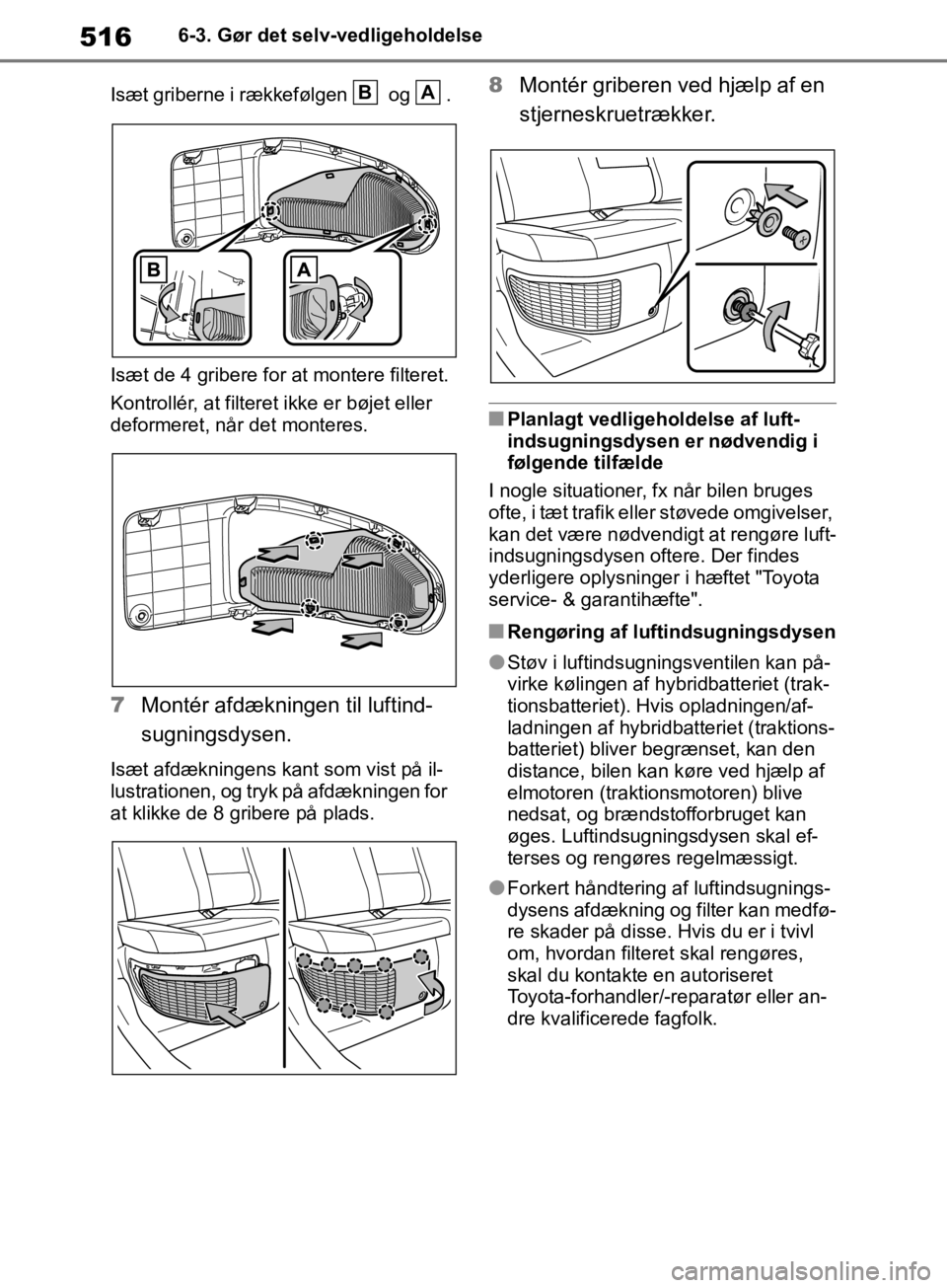 516 6-3. Gør det selv-vedligeholdelse

Isæt griberne i rækkefølgen B og A .

B A

Isæt de 4 gribere for at montere filteret.

Kontrollér, at filteret ikke er bøjet eller deformeret, når det monteres.

7 Montér afdækningen til luftindsugningsdysen.

Isæt afdækningens kant som vist på illustrationen, og tryk på afdækningen for at klikke de 8 gribere på plads.

8 Montér griberen ved hjælp af en stjerneskruetrækker.

■ Planlagt vedligeholdelse af luftindsugningsdysen er nødvendig i følgende tilfælde

I nogle situationer, fx når bilen bruges ofte, i tæt trafik eller støvede omgivelser, kan det være nødvendigt at rengøre luftindsugningsdysen oftere. Der findes yderligere oplysninger i hæftet "Toyota service- & garantihæfte".

■ Rengøring af luftindsugningsdysen

● Støv i luftindsugningsventilen kan påvirke kølingen af hybridbatteriet (traktionsbatteriet). Hvis opladningen/afladningen af hybridbatteriet (traktionsbatteriet) bliver begrænset, kan den distance, bilen kan køre ved hjælp af elmotoren (traktionsmotoren) blive nedsat, og brændstofforbruget kan øges. Luftindsugningsdysen skal efterses og rengøres regelmæssigt.

● Forkert håndtering af luftindsugningsdysens afdækning og filter kan medføre skader på disse. Hvis du er i tvivl om, hvordan filteret skal rengøres, skal du kontakte en autoriseret Toyota-forhandler/-reparatør eller andre kvalificerede fagfolk.

carmanualsonline.info