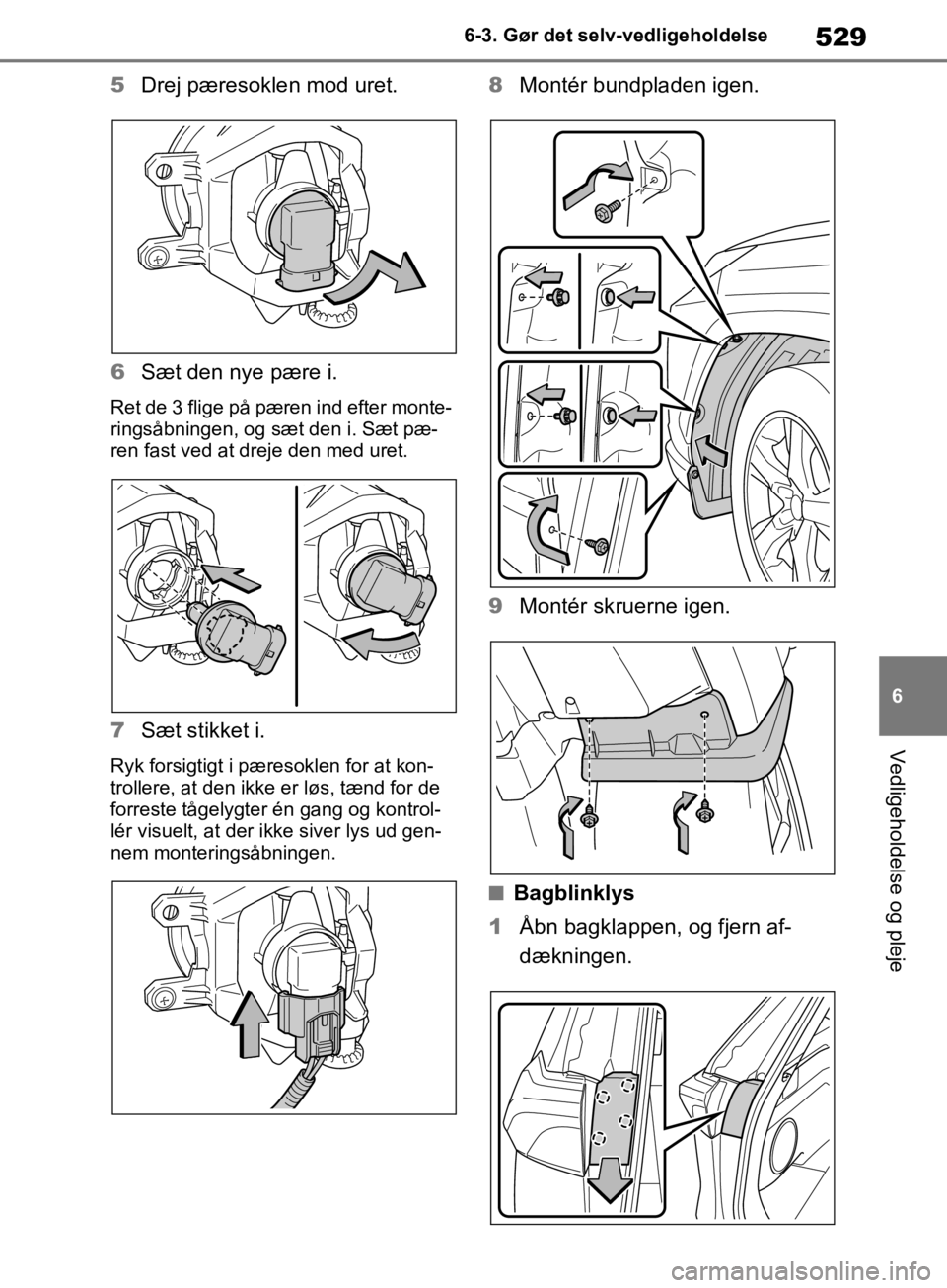 6-3. Gør det selv-vedligeholdelse

529

5 Drej pæresoklen mod uret.

6 Sæt den nye pære i.

Ret de 3 flige på pæren ind efter monteringsåbningen, og sæt den i. Sæt pæren fast ved at dreje den med uret.

7 Sæt stikket i.

Ryk forsigtigt i pæresoklen for at kontrollere, at den ikke er løs, tænd for de forreste tågelygter én gang og kontrollér visuelt, at der ikke siver lys ud gennem monteringsåbningen.

8 Montér bundpladen igen.

9 Montér skruerne igen.

■ Bagblinklys

1 Åbn bagklappen, og fjern afdækningen.

6

Vedligeholdelse og pleje

carmanualsonline.info