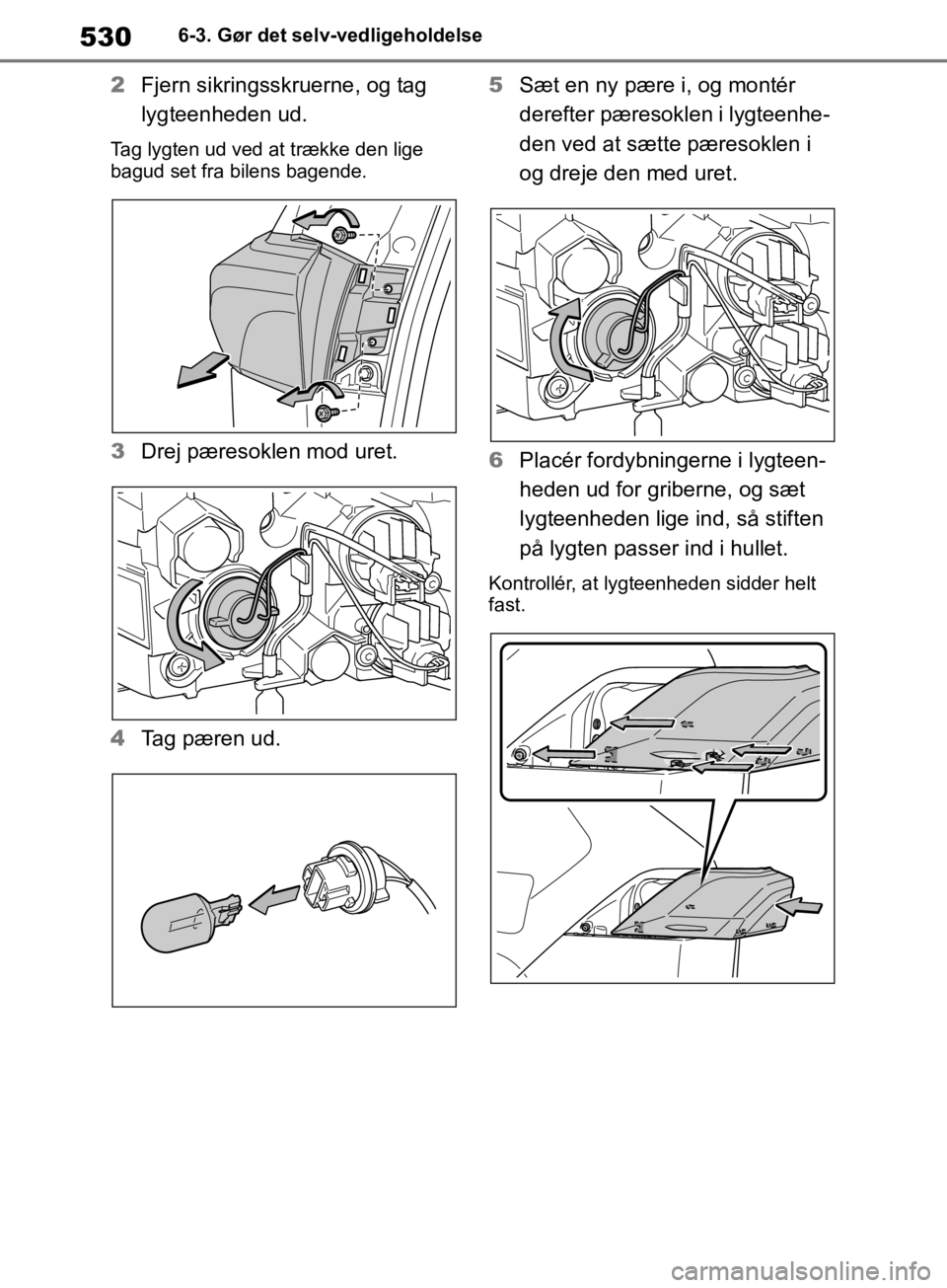 530 6-3. Gør det selv-vedligeholdelse

2 Fjern sikringsskruerne, og tag lygteenheden ud.

Tag lygten ud ved at trække den lige bagud set fra bilens bagende.

3 Drej pæresoklen mod uret.

4 Tag pæren ud.

5 Sæt en ny pære i, og montér derefter pæresoklen i lygteenheden ved at sætte pæresoklen i og dreje den med uret.

6 Placér fordybningerne i lygteenheden ud for griberne, og sæt lygteenheden lige ind, så stiften på lygten passer ind i hullet.

Kontrollér, at lygteenheden sidder helt fast.

carmanualsonline.info