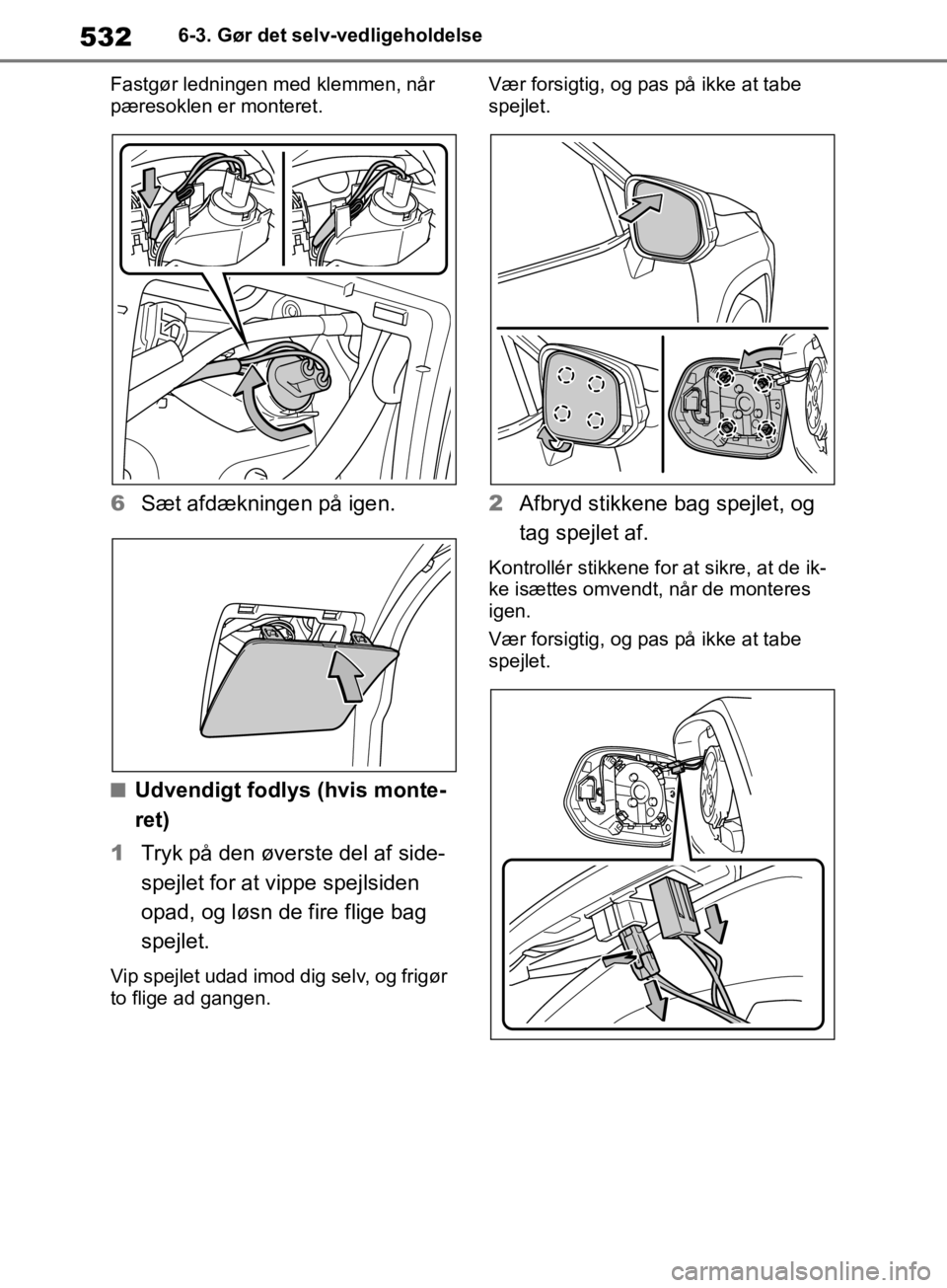 532 6-3. Gør det selv-vedligeholdelse

Fastgør ledningen med klemmen, når pæresoklen er monteret.

6 Sæt afdækningen på igen.

■ Udvendigt fodlys (hvis monteret)

1 Tryk på den øverste del af sidespejlet for at vippe spejlsiden opad, og løsn de fire flige bag spejlet.

Vip spejlet udad imod dig selv, og frigør to flige ad gangen.

Vær forsigtig, og pas på ikke at tabe spejlet.

2 Afbryd stikkene bag spejlet, og tag spejlet af.

Kontrollér stikkene for at sikre, at de ikke isættes omvendt, når de monteres igen.

Vær forsigtig, og pas på ikke at tabe spejlet.

carmanualsonline.info