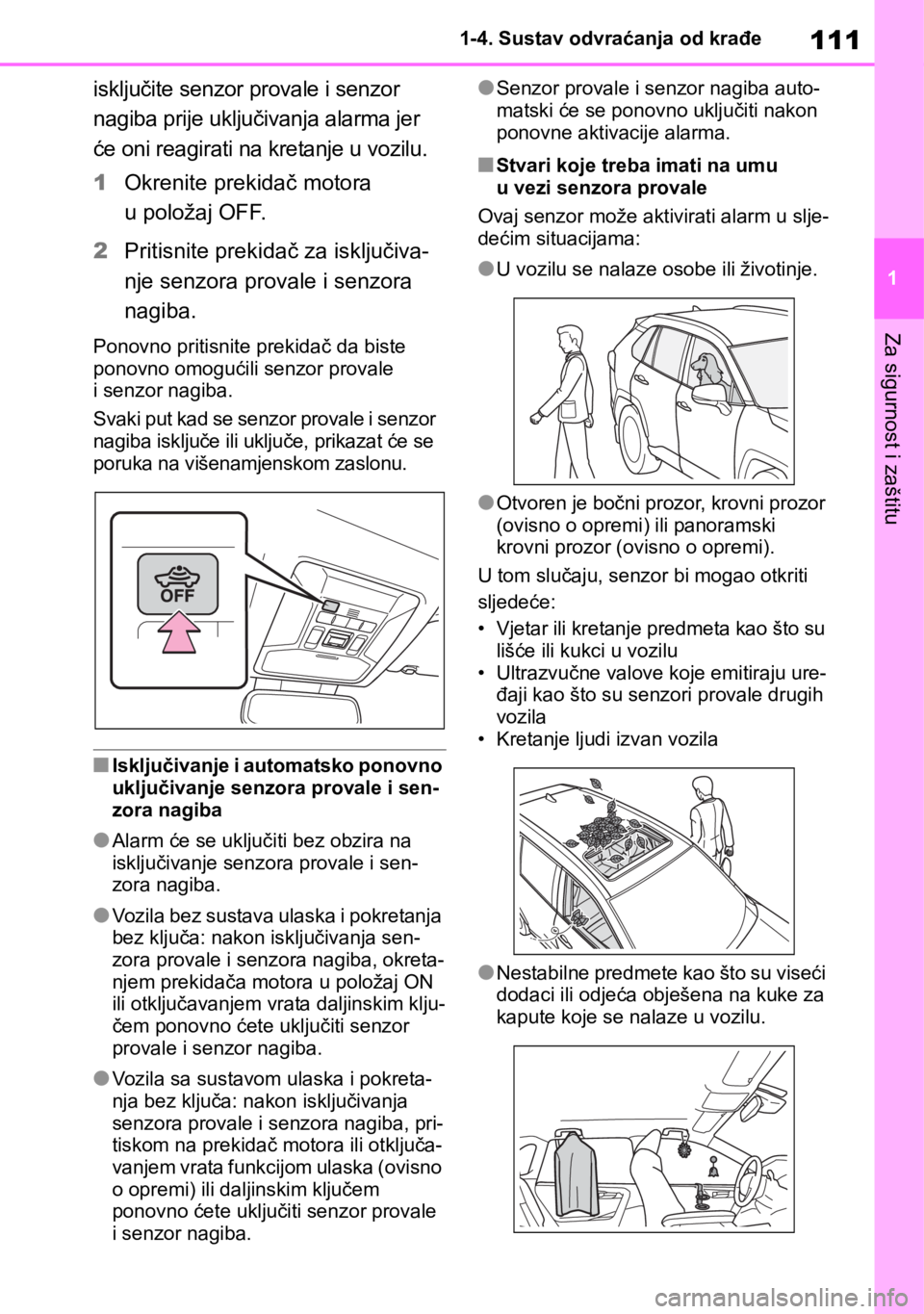 1-4. Sustav odvraćanja od krađe

111

isključite senzor provale i senzor nagiba prije uključivanja alarma jer će oni reagirati na kretanje u vozilu.

1 Okrenite prekidač motora u položaj OFF.

2 Pritisnite prekidač za isključivanje senzora provale i senzora nagiba.

Ponovno pritisnite prekidač da biste ponovno omogućili senzor provale i senzor nagiba.

Svaki put kad se senzor provale i senzor nagiba isključe ili uključe, prikazat će se poruka na višenamjenskom zaslonu.

OFF

■ Isključivanje i automatsko ponovno uključivanje senzora provale i senzora nagiba

● Alarm će se uključiti bez obzira na isključivanje senzora provale i senzora nagiba.

● Vozila bez sustava ulaska i pokretanja bez ključa: nakon isključivanja senzora provale i senzora nagiba, okretanjem prekidača motora u položaj ON ili otključavanjem vrata daljinskim ključem ponovno ćete uključiti senzor provale i senzor nagiba.

● Vozila sa sustavom ulaska i pokretanja bez ključa: nakon isključivanja senzora provale i senzora nagiba, pritiskom na prekidač motora ili otključavanjem vrata funkcijom ulaska (ovisno o opremi) ili daljinskim ključem ponovno ćete uključiti senzor provale i senzor nagiba.

● Senzor provale i senzor nagiba automatski će se ponovno uključiti nakon ponovne aktivacije alarma.

■ Stvari koje treba imati na umu u vezi senzora provale

Ovaj senzor može aktivirati alarm u sljedećim situacijama:

● U vozilu se nalaze osobe ili životinje.

● Otvoren je bočni prozor, krovni prozor (ovisno o opremi) ili panoramski krovni prozor (ovisno o opremi).

U tom slučaju, senzor bi mogao otkriti sljedeće:

• Vjetar ili kretanje predmeta kao što su lišće ili kukci u vozilu
• Ultrazvučne valove koje emitiraju uređaji kao što su senzori provale drugih vozila
• Kretanje ljudi izvan vozila

● Nestabilne predmete kao što su viseći dodaci ili odjeća obješena na kuke za kapute koje se nalaze u vozilu.

1

Za sigurnost i zaštitu

carmanualsonline.info