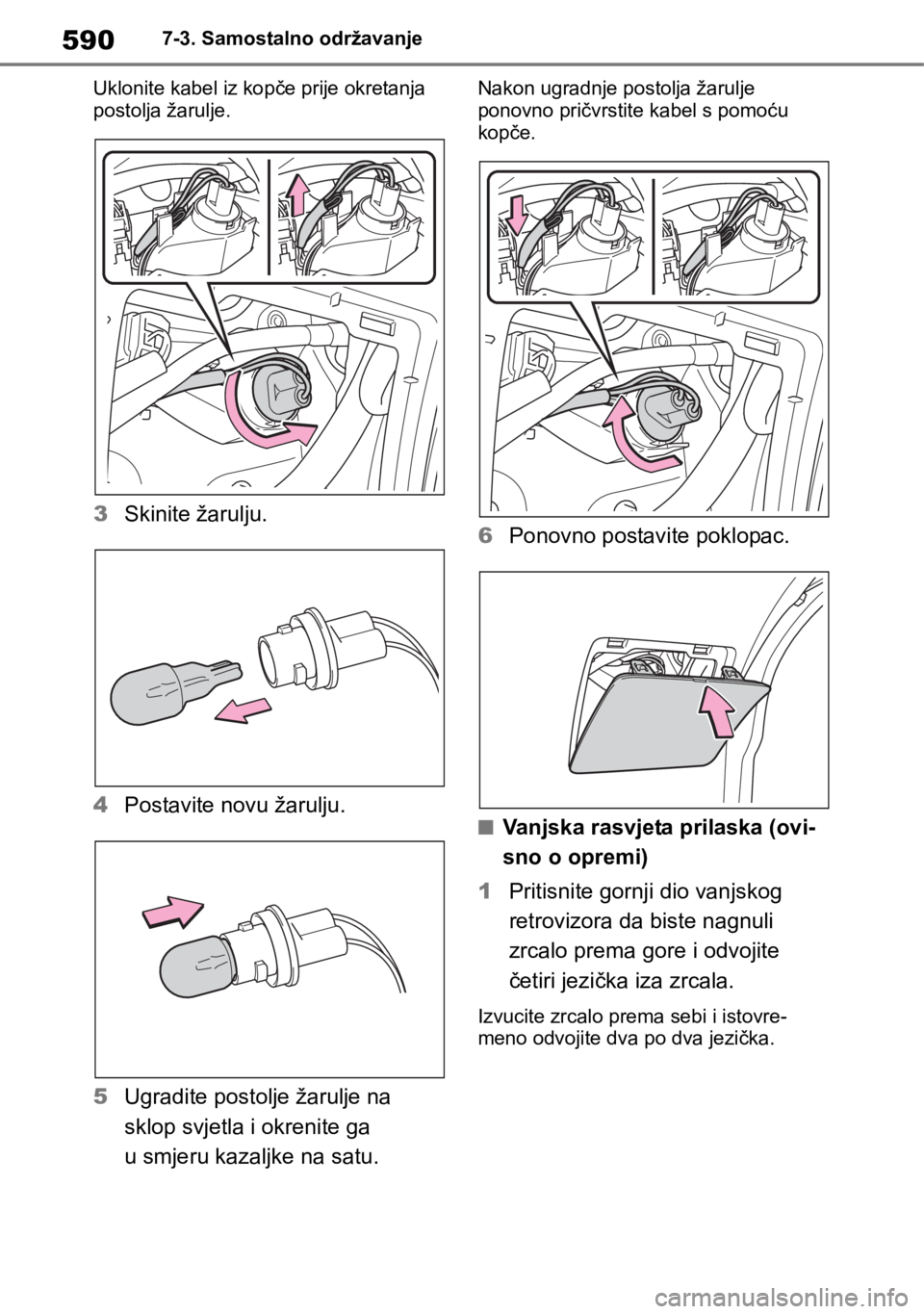 590 7-3. Samostalno održavanje

Uklonite kabel iz kopče prije okretanja postolja žarulje.

3 Skinite žarulju.

4 Postavite novu žarulju.

5 Ugradite postolje žarulje na sklop svjetla i okrenite ga u smjeru kazaljke na satu.

Nakon ugradnje postolja žarulje ponovno pričvrstite kabel s pomoću kopče.

6 Ponovno postavite poklopac.

■ Vanjska rasvjeta prilaska (ovisno o opremi)

1 Pritisnite gornji dio vanjskog retrovizora da biste nagnuli zrcalo prema gore i odvojite četiri jezička iza zrcala.

Izvucite zrcalo prema sebi i istovremeno odvojite dva po dva jezička.

carmanualsonline.info