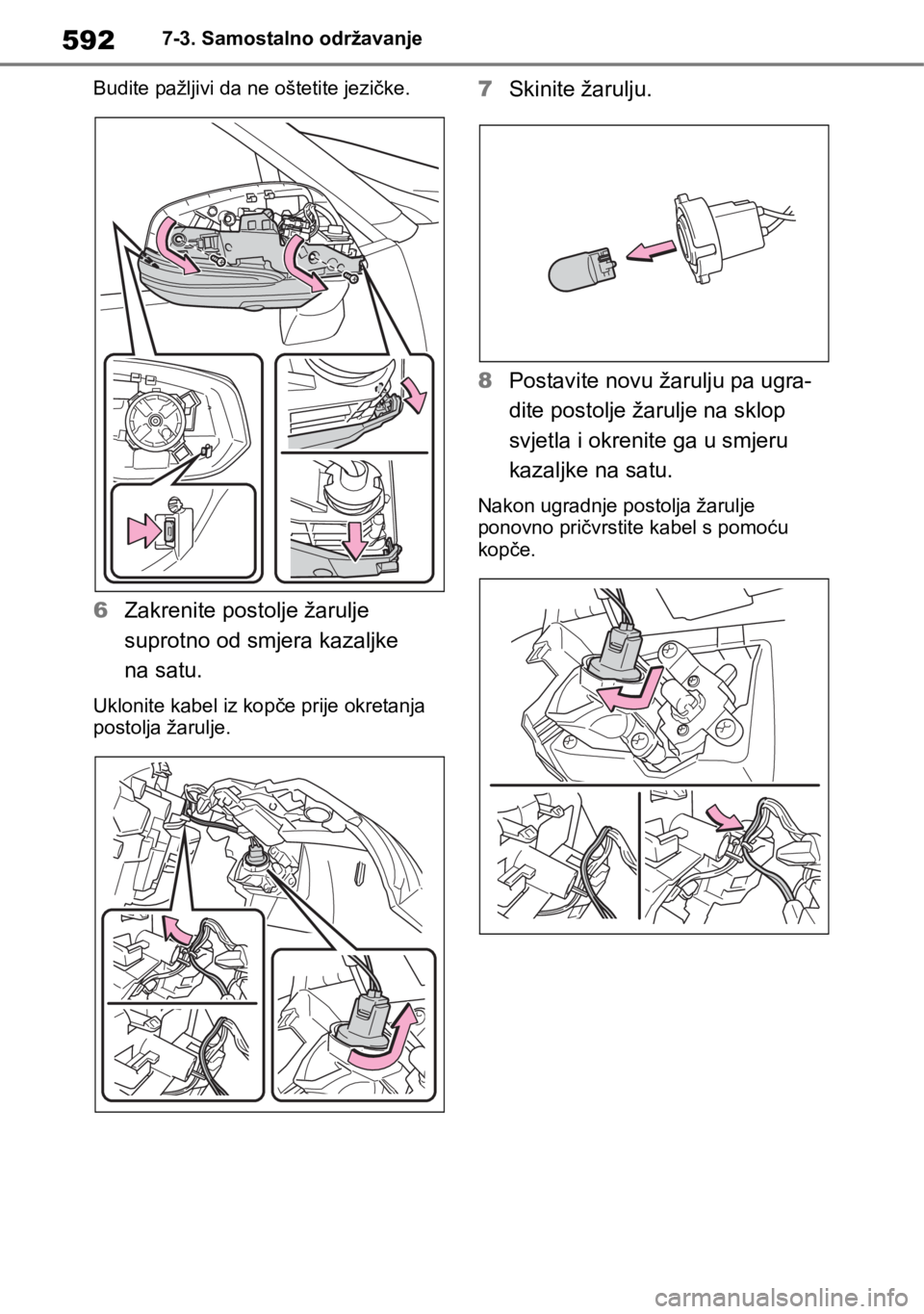 592 7-3. Samostalno održavanje

Budite pažljivi da ne oštetite jezičke.

6 Zakrenite postolje žarulje suprotno od smjera kazaljke na satu.

Uklonite kabel iz kopče prije okretanja postolja žarulje.

7 Skinite žarulju.

8 Postavite novu žarulju pa ugradite postolje žarulje na sklop svjetla i okrenite ga u smjeru kazaljke na satu.

Nakon ugradnje postolja žarulje ponovno pričvrstite kabel s pomoću kopče.

carmanualsonline.info