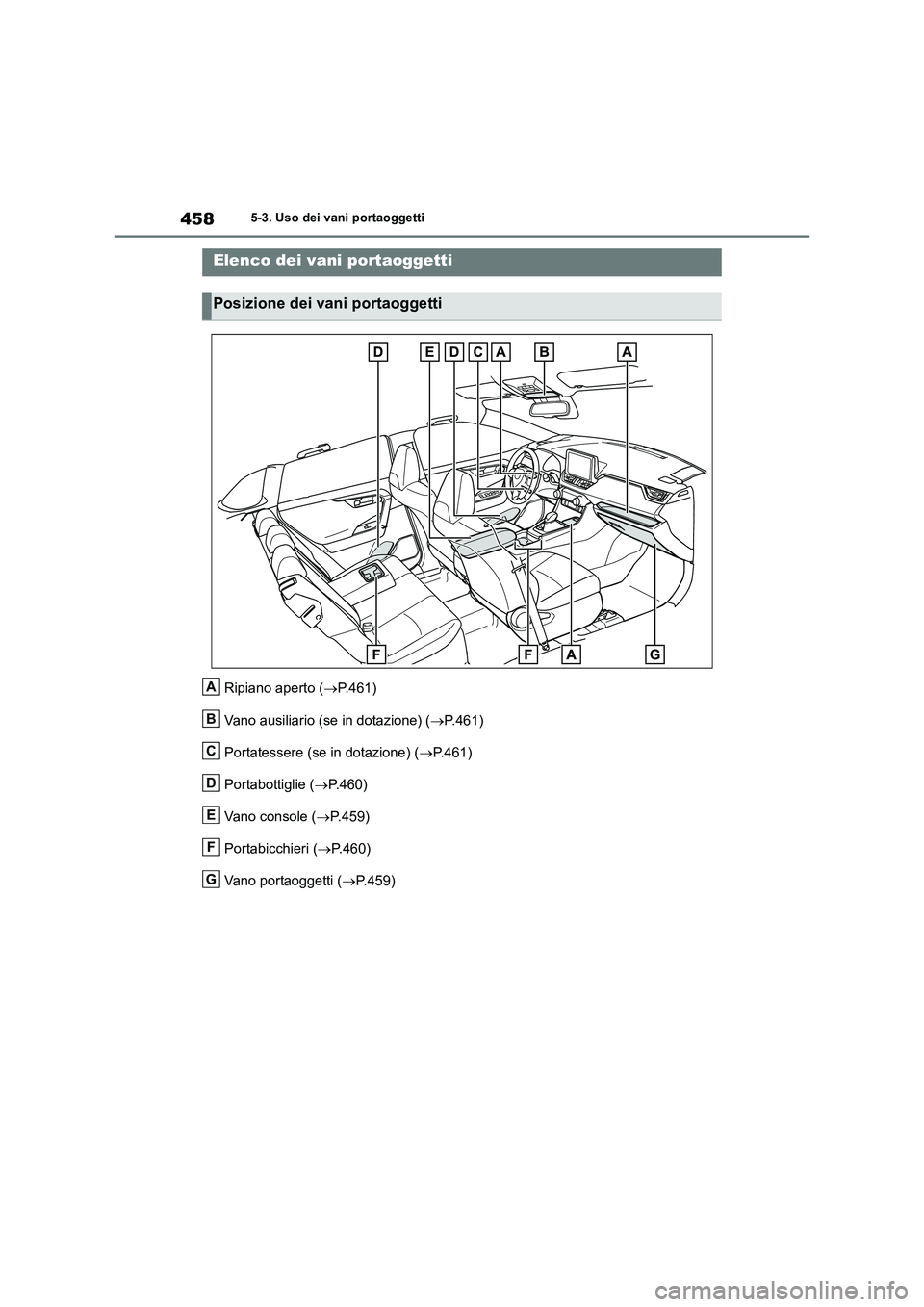 458 5-3. Uso dei vani portaoggetti

Elenco dei vani portaoggetti

Posizione dei vani portaoggetti

D E D C A B A

F F A G

A Ripiano aperto (→P.461)

B Vano ausiliario (se in dotazione) (→P.461)

C Portatessere (se in dotazione) (→P.461)

D Portabottiglie (→P.460)

E Vano console (→P.459)

F Portabicchieri (→P.460)

G Vano portaoggetti (→P.459)

carmanualsonline.info