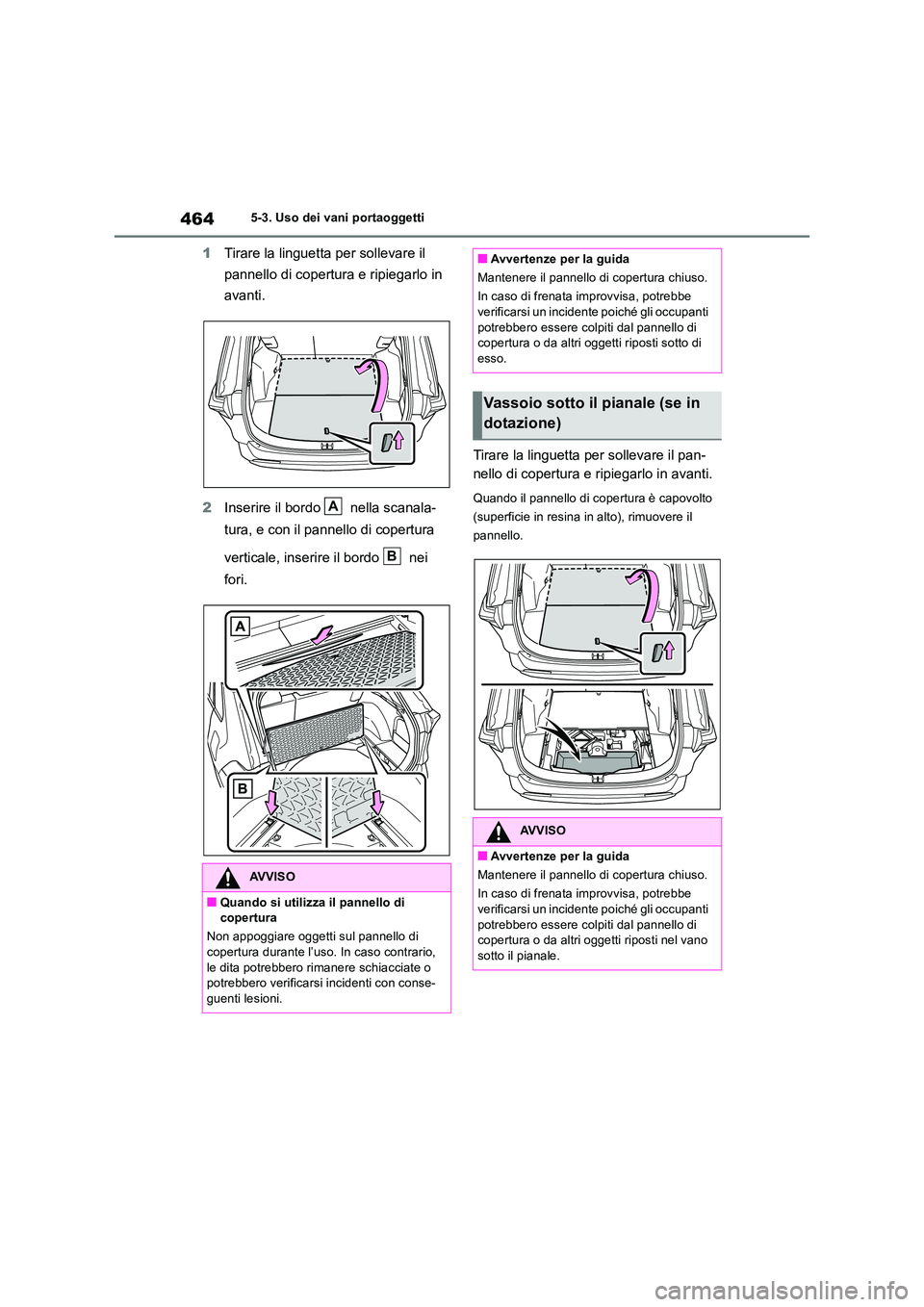 464 5-3. Uso dei vani portaoggetti

1 Tirare la linguetta per sollevare il pannello di copertura e ripiegarlo in avanti.

2 Inserire il bordo A nella scanalatura, e con il pannello di copertura verticale, inserire il bordo B nei fori.

A

B

AVVISO

■ Quando si utilizza il pannello di copertura

Non appoggiare oggetti sul pannello di copertura durante l'uso. In caso contrario, le dita potrebbero rimanere schiacciate o potrebbero verificarsi incidenti con conseguenti lesioni.

■ Avvertenze per la guida

Mantenere il pannello di copertura chiuso.

In caso di frenata improvvisa, potrebbe verificarsi un incidente poiché gli occupanti potrebbero essere colpiti dal pannello di copertura o da altri oggetti riposti sotto di esso.

Vassoio sotto il pianale (se in dotazione)

Tirare la linguetta per sollevare il pannello di copertura e ripiegarlo in avanti.

Quando il pannello di copertura è capovolto (superficie in resina in alto), rimuovere il pannello.

AVVISO

■ Avvertenze per la guida

Mantenere il pannello di copertura chiuso.

In caso di frenata improvvisa, potrebbe verificarsi un incidente poiché gli occupanti potrebbero essere colpiti dal pannello di copertura o da altri oggetti riposti nel vano sotto il pianale.

carmanualsonline.info