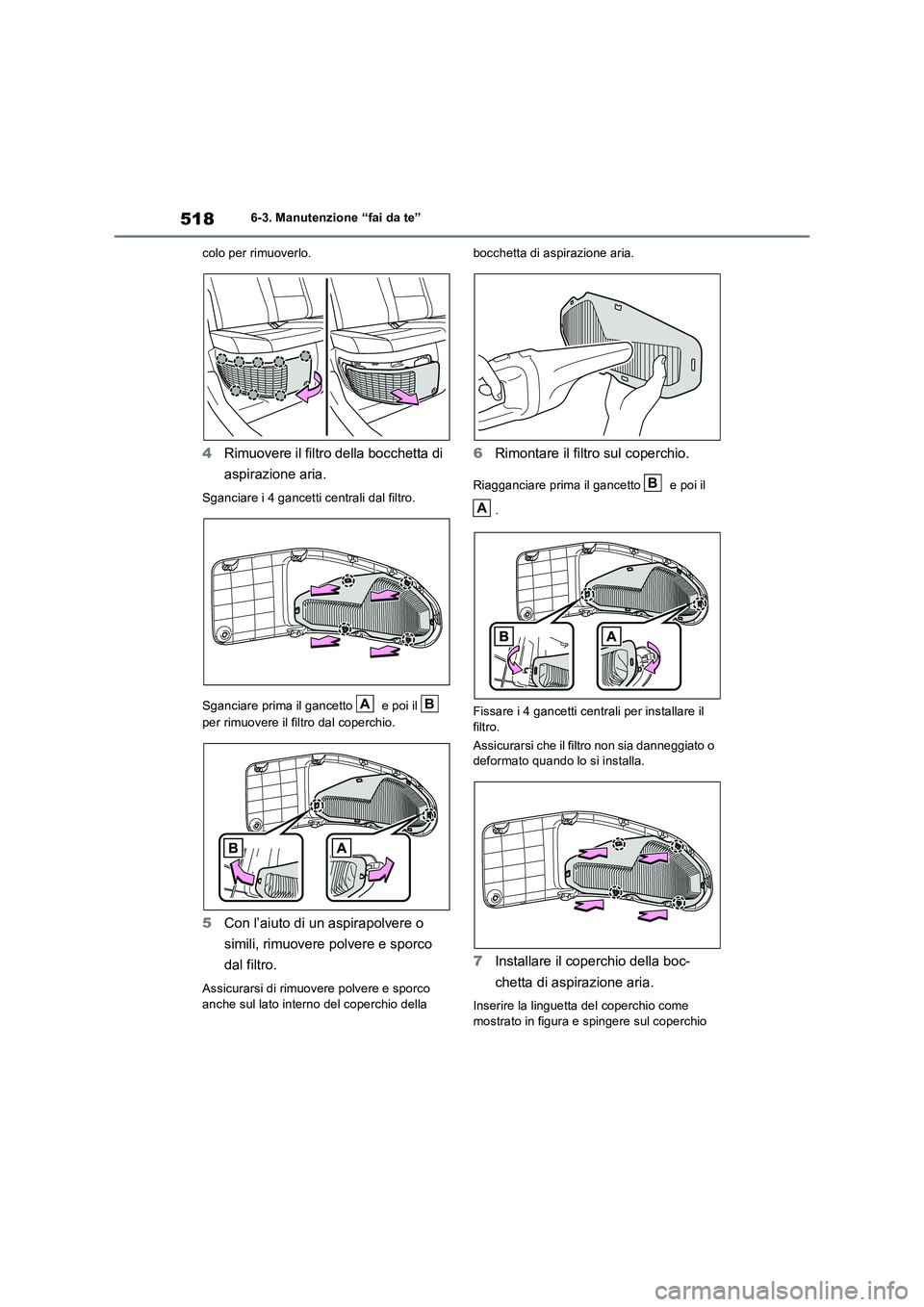 518

6-3. Manutenzione “fai da te”

colo per rimuoverlo.

4 Rimuovere il filtro della bocchetta di aspirazione aria.

Sganciare i 4 gancetti centrali dal filtro.

Sganciare prima il gancetto A e poi il B per rimuovere il filtro dal coperchio.

B

A

5 Con l’aiuto di un aspirapolvere o simili, rimuovere polvere e sporco dal filtro.

Assicurarsi di rimuovere polvere e sporco anche sul lato interno del coperchio della bocchetta di aspirazione aria.

6 Rimontare il filtro sul coperchio.

Riagganciare prima il gancetto B e poi il A .

B

A

Fissare i 4 gancetti centrali per installare il filtro.

Assicurarsi che il filtro non sia danneggiato o deformato quando lo si installa.

7 Installare il coperchio della bocchetta di aspirazione aria.

Inserire la linguetta del coperchio come mostrato in figura e spingere sul coperchio

carmanualsonline.info