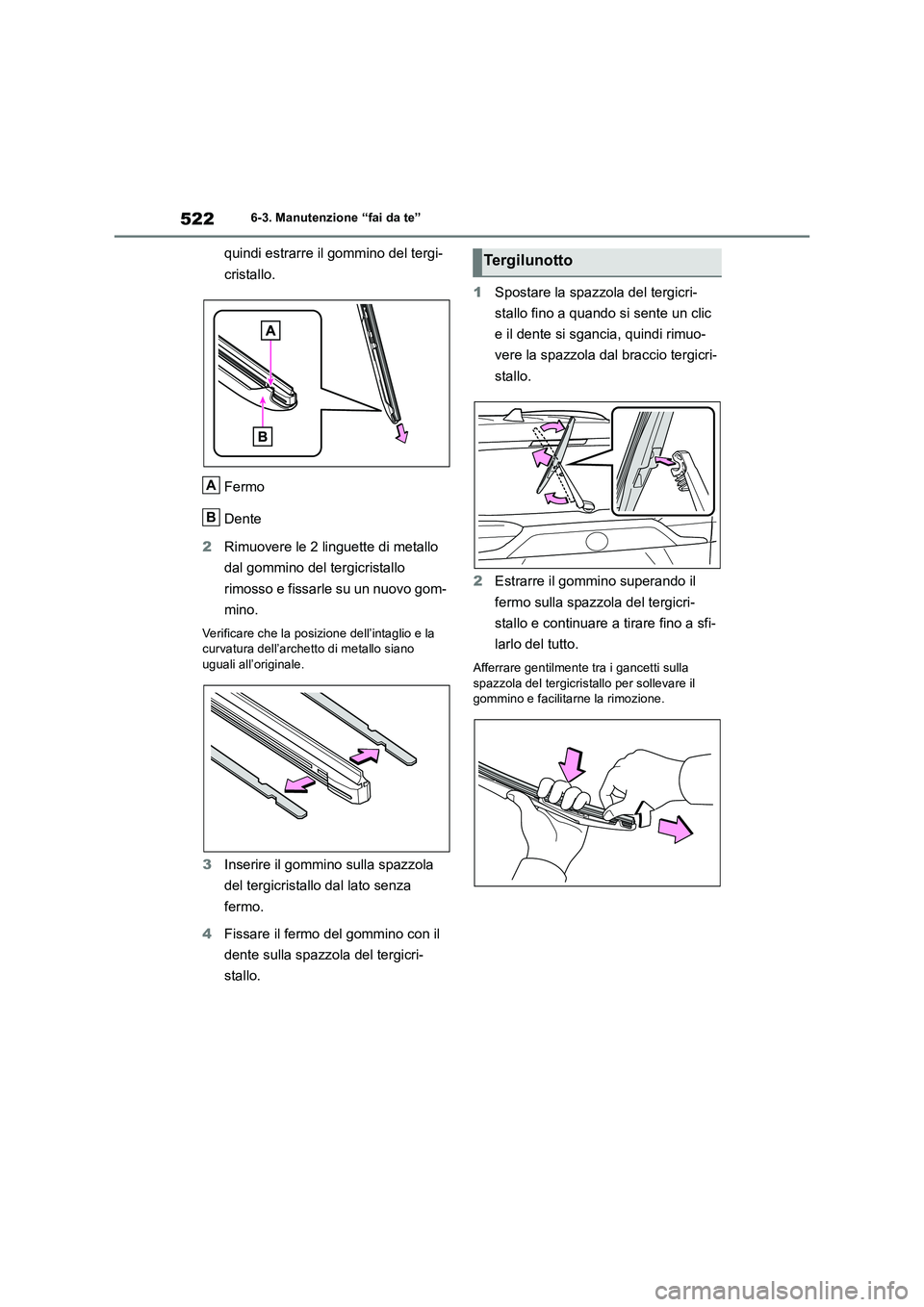 522

6-3. Manutenzione “fai da te”

quindi estrarre il gommino del tergicristallo.

A

B

A Fermo

B Dente

2 Rimuovere le 2 linguette di metallo dal gommino del tergicristallo rimosso e fissarle su un nuovo gommino.

Verificare che la posizione dell’intaglio e la curvatura dell’archetto di metallo siano uguali all’originale.

3 Inserire il gommino sulla spazzola del tergicristallo dal lato senza fermo.

4 Fissare il fermo del gommino con il dente sulla spazzola del tergicristallo.

Tergilunotto

1 Spostare la spazzola del tergicristallo fino a quando si sente un clic e il dente si sgancia, quindi rimuovere la spazzola dal braccio tergicristallo.

2 Estrarre il gommino superando il fermo sulla spazzola del tergicristallo e continuare a tirare fino a sfilarlo del tutto.

Afferrare gentilmente tra i gancetti sulla spazzola del tergicristallo per sollevare il gommino e facilitarne la rimozione.

carmanualsonline.info