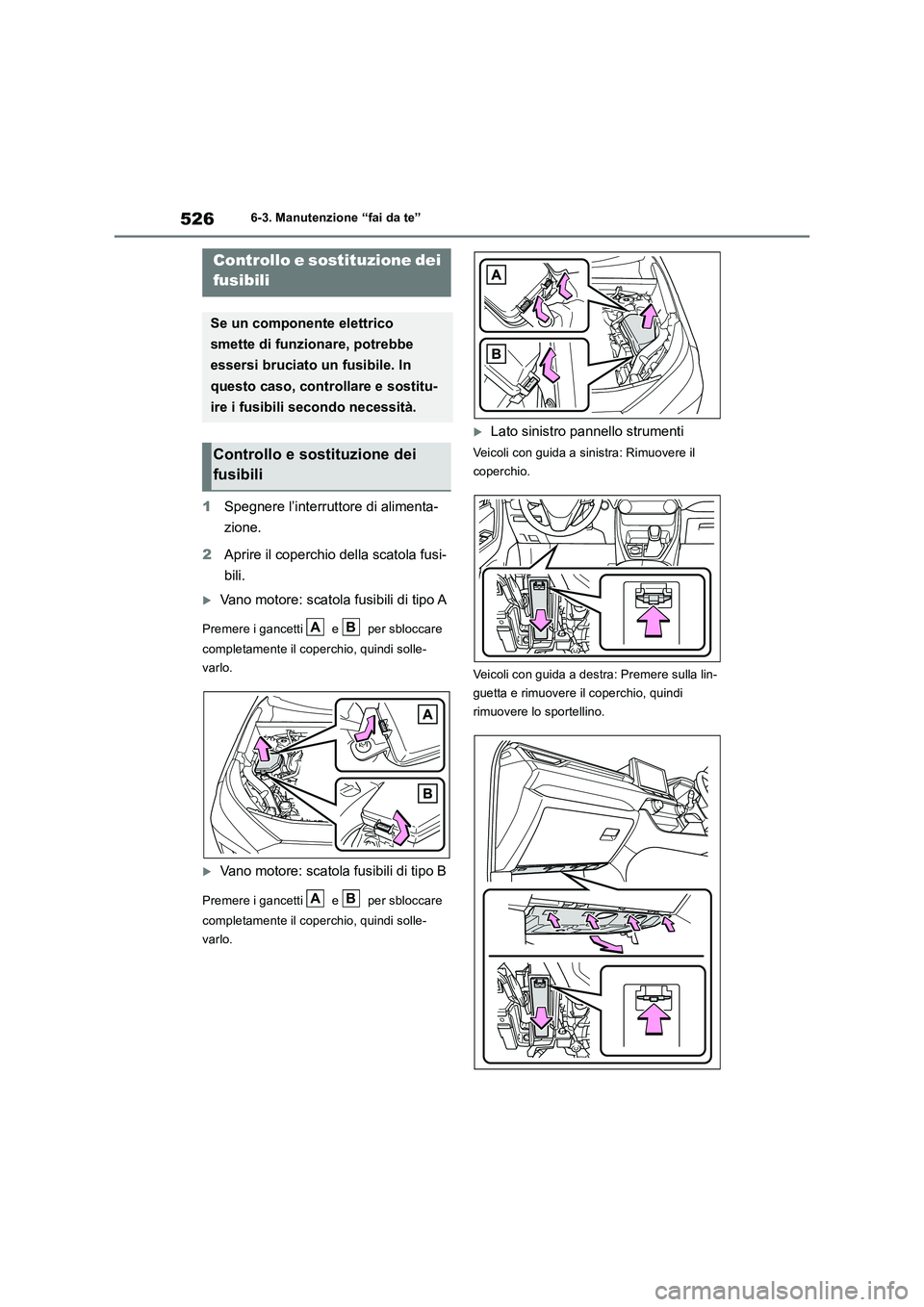 526

6-3. Manutenzione “fai da te”

Controllo e sostituzione dei fusibili

Se un componente elettrico smette di funzionare, potrebbe essersi bruciato un fusibile. In questo caso, controllare e sostituire i fusibili secondo necessità.

Controllo e sostituzione dei fusibili

1 Spegnere l’interruttore di alimentazione.

2 Aprire il coperchio della scatola fusibili.

Vano motore: scatola fusibili di tipo A

Premere i gancetti A e B per sbloccare completamente il coperchio, quindi sollevarlo.

A

B

Vano motore: scatola fusibili di tipo B

Premere i gancetti A e B per sbloccare completamente il coperchio, quindi sollevarlo.

A

B

Lato sinistro pannello strumenti

Veicoli con guida a sinistra: Rimuovere il coperchio.

Veicoli con guida a destra: Premere sulla linguetta e rimuovere il coperchio, quindi rimuovere lo sportellino.

carmanualsonline.info