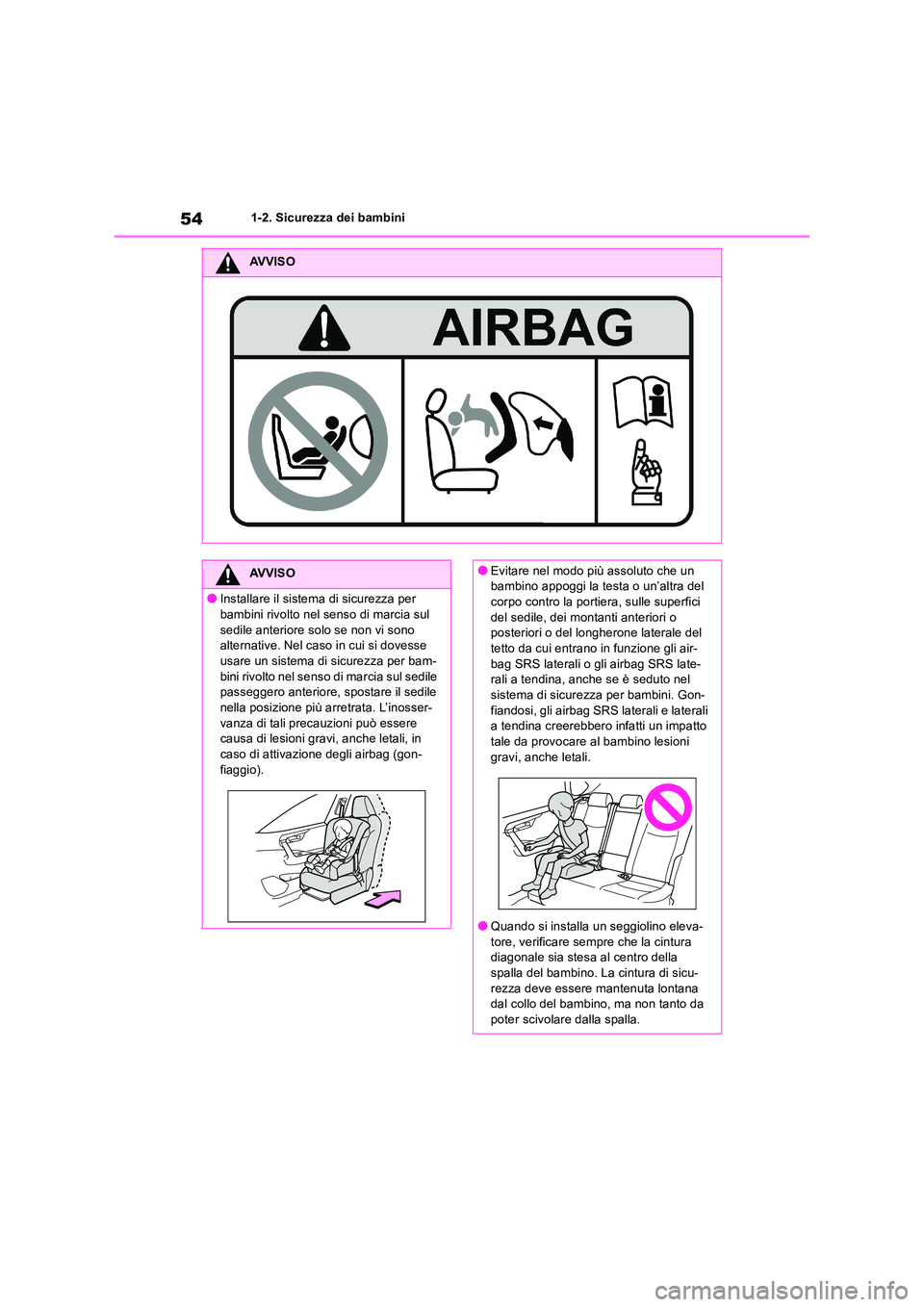 54 1-2. Sicurezza dei bambini

AVVISO

AIRBAG

AVVISO

●Installare il sistema di sicurezza per bambini rivolto nel senso di marcia sul sedile anteriore solo se non vi sono alternative. Nel caso in cui si dovesse usare un sistema di sicurezza per bambini rivolto nel senso di marcia sul sedile passeggero anteriore, spostare il sedile nella posizione più arretrata. L'inosservanza di tali precauzioni può essere causa di lesioni gravi, anche letali, in caso di attivazione degli airbag (gonfiaggio).

●Evitare nel modo più assoluto che un bambino appoggi la testa o un'altra del corpo contro la portiera, sulle superfici del sedile, dei montanti anteriori o posteriori o del longherone laterale del tetto da cui entrano in funzione gli airbag SRS laterali o gli airbag SRS laterali a tendina, anche se è seduto nel sistema di sicurezza per bambini. Gonfiandosi, gli airbag SRS laterali e laterali a tendina creerebbero infatti un impatto tale da provocare al bambino lesioni gravi, anche letali.

●Quando si installa un seggiolino elevatore, verificare sempre che la cintura diagonale sia stesa al centro della spalla del bambino. La cintura di sicurezza deve essere mantenuta lontana dal collo del bambino, ma non tanto da poter scivolare dalla spalla.

carmanualsonline.info