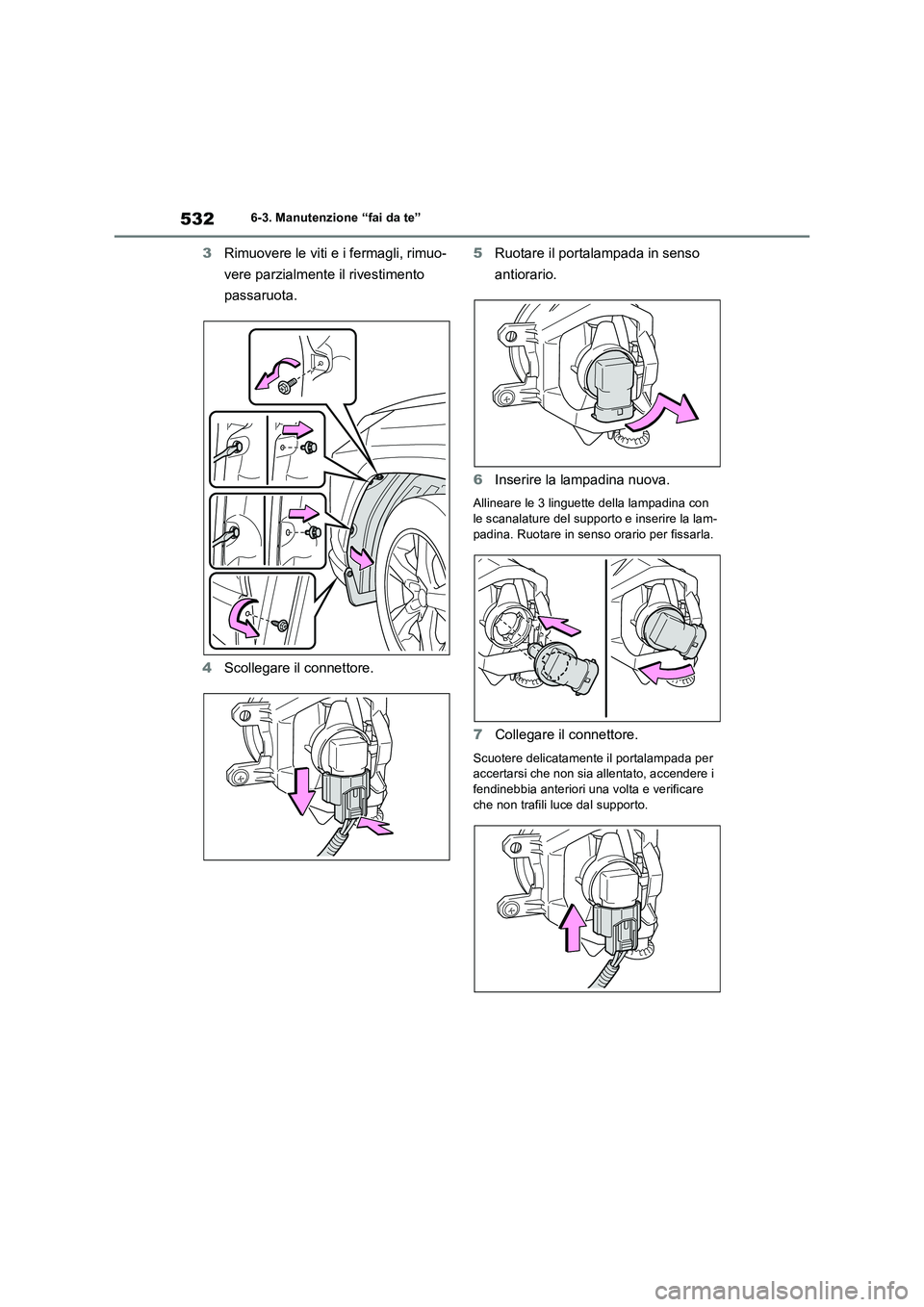 532 6-3. Manutenzione “fai da te”

3 Rimuovere le viti e i fermagli, rimuovere parzialmente il rivestimento passaruota.

4 Scollegare il connettore.

5 Ruotare il portalampada in senso antiorario.

6 Inserire la lampadina nuova.

Allineare le 3 linguette della lampadina con le scanalature del supporto e inserire la lampadina. Ruotare in senso orario per fissarla.

7 Collegare il connettore.

Scuotere delicatamente il portalampada per accertarsi che non sia allentato, accendere i fendinebbia anteriori una volta e verificare che non trafili luce dal supporto.

carmanualsonline.info