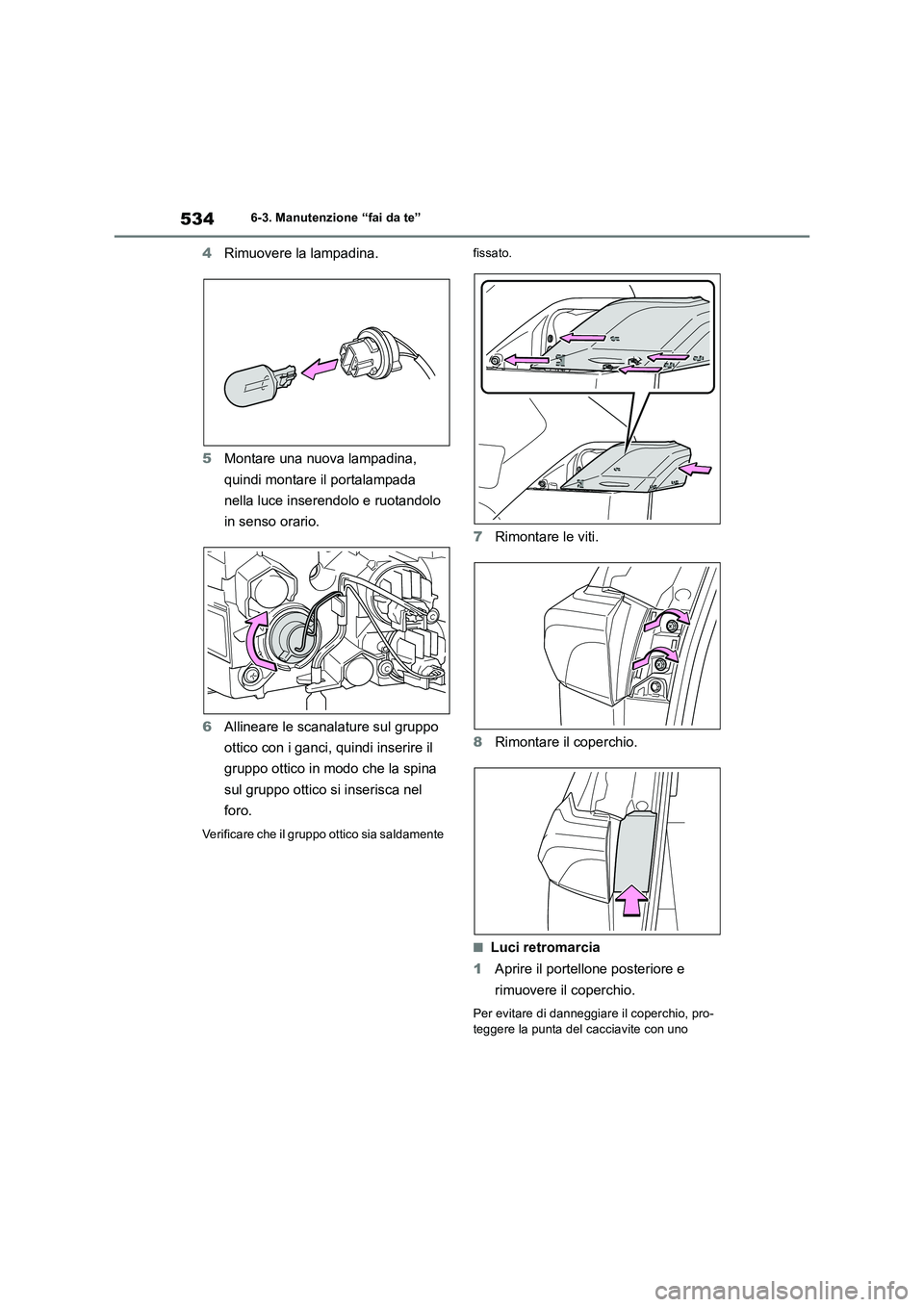 534 6-3. Manutenzione “fai da te”

4 Rimuovere la lampadina.

5 Montare una nuova lampadina, quindi montare il portalampada nella luce inserendolo e ruotandolo in senso orario.

6 Allineare le scanalature sul gruppo ottico con i ganci, quindi inserire il gruppo ottico in modo che la spina sul gruppo ottico si inserisca nel foro.

Verificare che il gruppo ottico sia saldamente fissato.

7 Rimontare le viti.

8 Rimontare il coperchio.

■ Luci retromarcia

1 Aprire il portellone posteriore e rimuovere il coperchio.

Per evitare di danneggiare il coperchio, proteggere la punta del cacciavite con uno

carmanualsonline.info