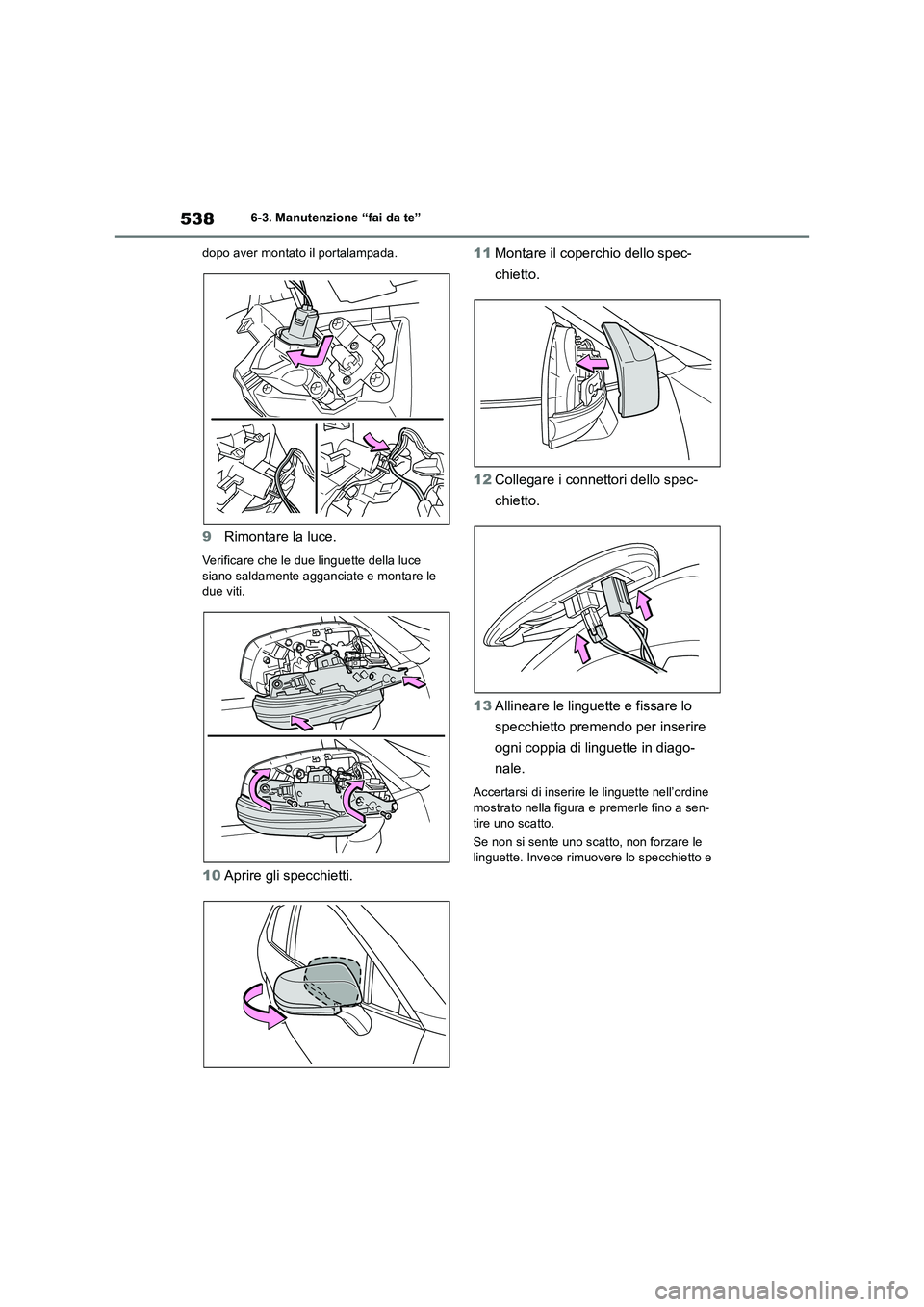 538 6-3. Manutenzione “fai da te”

dopo aver montato il portalampada.

9 Rimontare la luce.

Verificare che le due linguette della luce siano saldamente agganciate e montare le due viti.

10 Aprire gli specchietti.

11 Montare il coperchio dello specchietto.

12 Collegare i connettori dello specchietto.

13 Allineare le linguette e fissare lo specchietto premendo per inserire ogni coppia di linguette in diagonale.

Accertarsi di inserire le linguette nell’ordine mostrato nella figura e premerle fino a sentire uno scatto.

Se non si sente uno scatto, non forzare le linguette. Invece rimuovere lo specchietto e

carmanualsonline.info