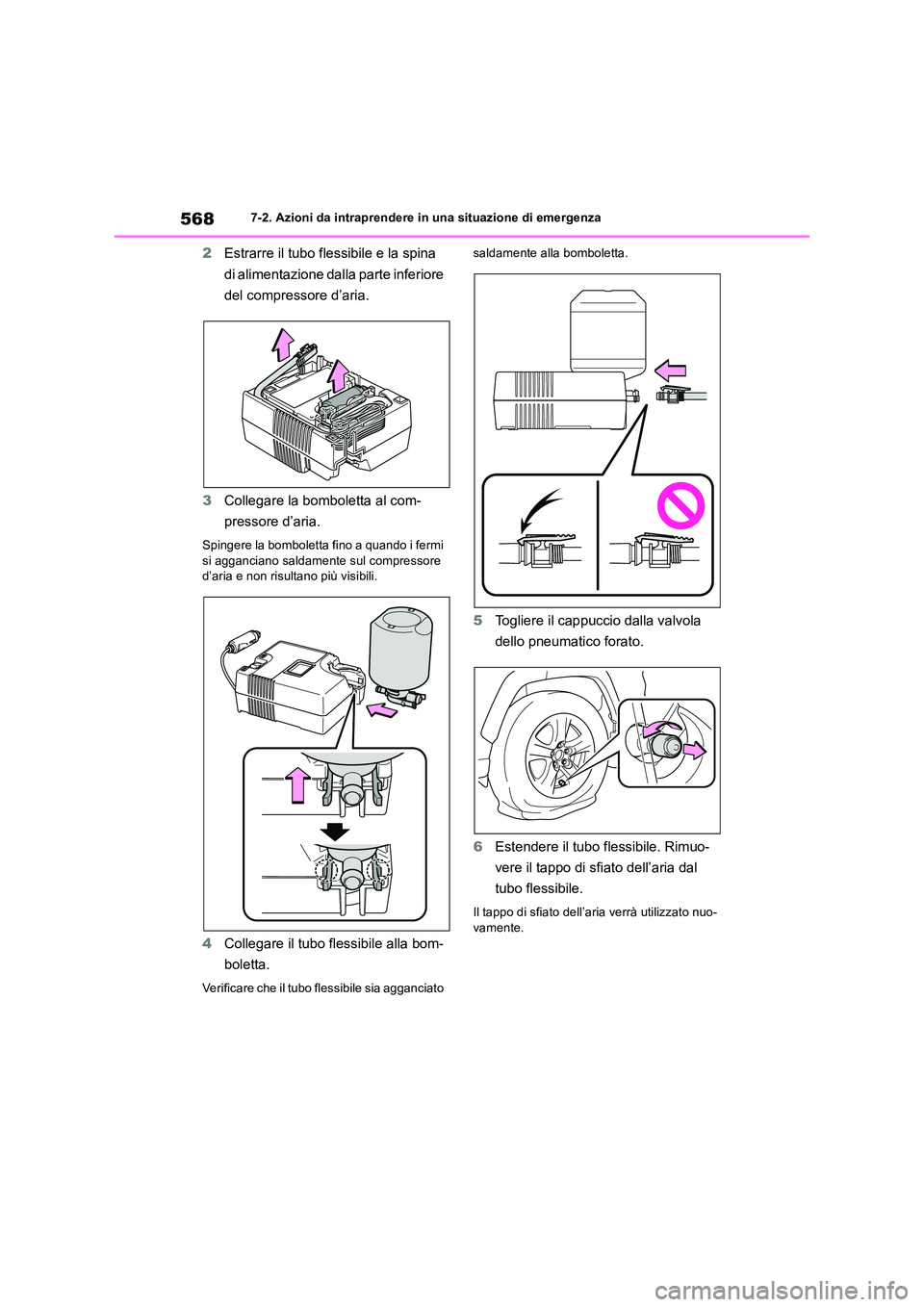 568 7-2. Azioni da intraprendere in una situazione di emergenza

2 Estrarre il tubo flessibile e la spina di alimentazione dalla parte inferiore del compressore d'aria.

3 Collegare la bomboletta al compressore d'aria.

Spingere la bomboletta fino a quando i fermi si agganciano saldamente sul compressore d'aria e non risultano più visibili.

4 Collegare il tubo flessibile alla bomboletta.

Verificare che il tubo flessibile sia agganciato saldamente alla bomboletta.

5 Togliere il cappuccio dalla valvola dello pneumatico forato.

6 Estendere il tubo flessibile. Rimuovere il tappo di sfiato dell'aria dal tubo flessibile.

Il tappo di sfiato dell'aria verrà utilizzato nuovamente.

carmanualsonline.info