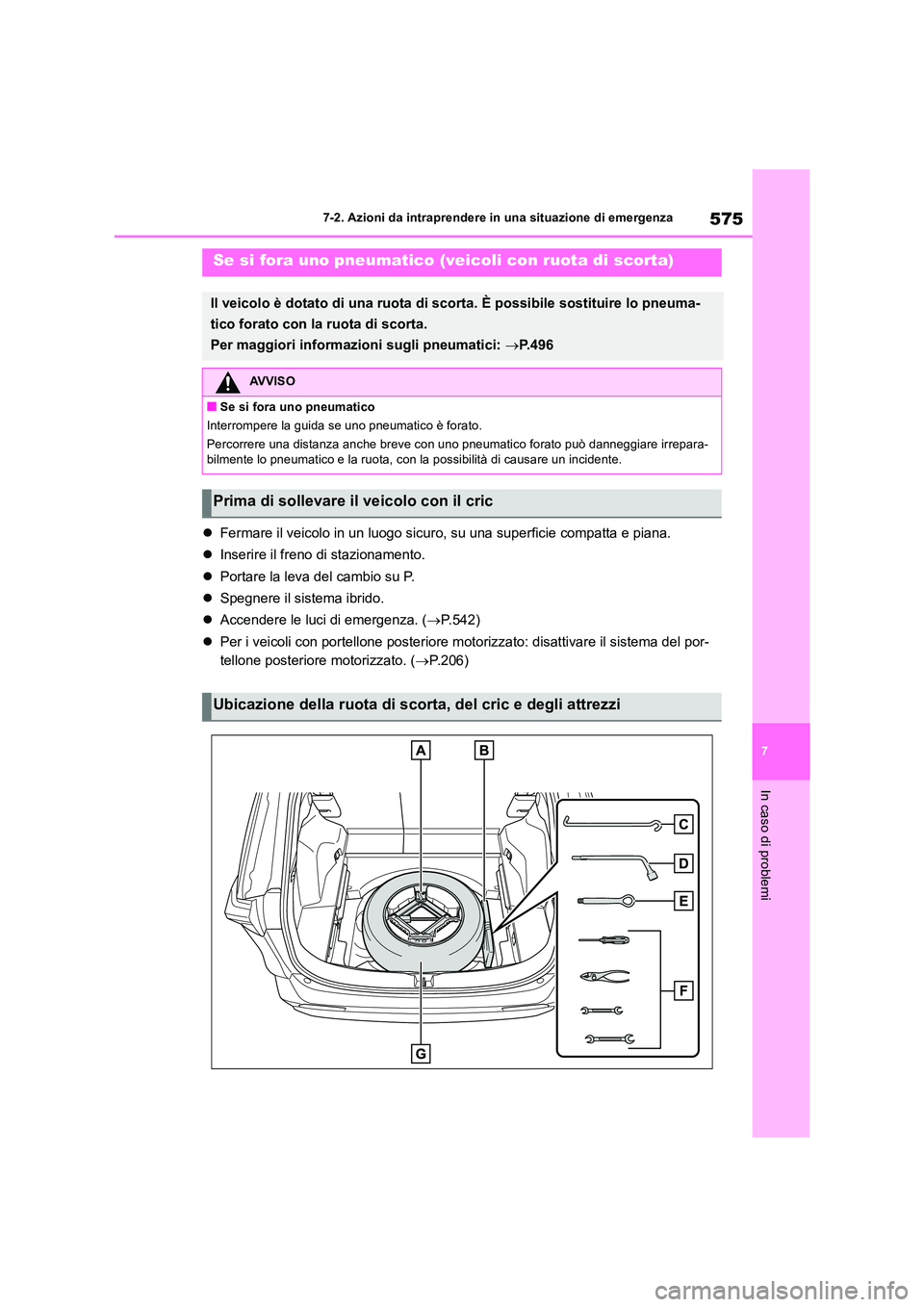 7-2. Azioni da intraprendere in una situazione di emergenza

575

Se si fora uno pneumatico (veicoli con ruota di scorta)

Il veicolo è dotato di una ruota di scorta. È possibile sostituire lo pneumatico forato con la ruota di scorta.
Per maggiori informazioni sugli pneumatici: →P.496

AVVISO

■ Se si fora uno pneumatico
Interrompere la guida se uno pneumatico è forato.
Percorrere una distanza anche breve con uno pneumatico forato può danneggiare irreparabilmente lo pneumatico e la ruota, con la possibilità di causare un incidente.

Prima di sollevare il veicolo con il cric

● Fermare il veicolo in un luogo sicuro, su una superficie compatta e piana.
● Inserire il freno di stazionamento.
● Portare la leva del cambio su P.
● Spegnere il sistema ibrido.
● Accendere le luci di emergenza. (→P.542)
● Per i veicoli con portellone posteriore motorizzato: disattivare il sistema del portellone posteriore motorizzato. (→P.206)

Ubicazione della ruota di scorta, del cric e degli attrezzi

A
B
C
D
E
F
G

7

In caso di problemi

carmanualsonline.info