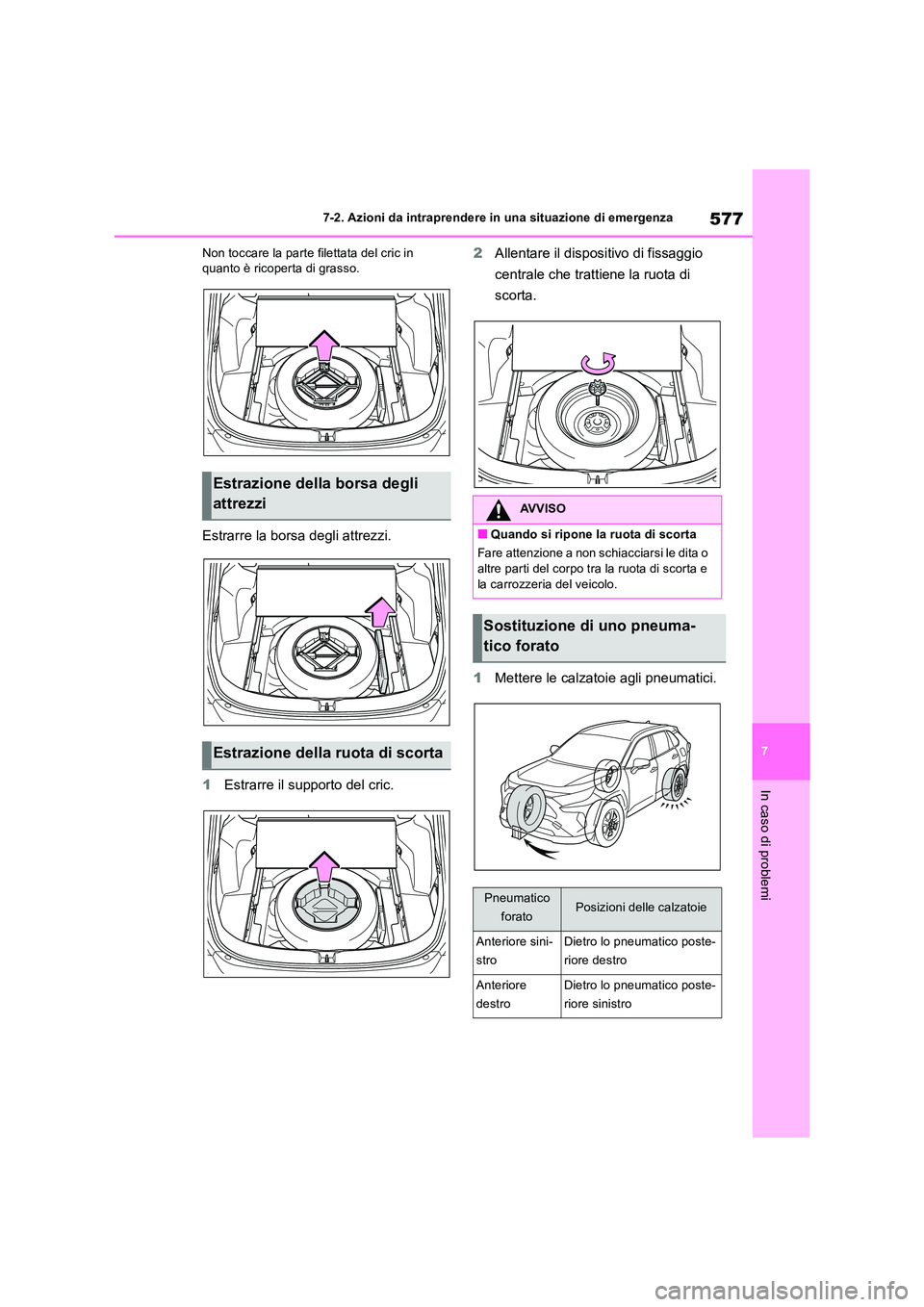 7-2. Azioni da intraprendere in una situazione di emergenza

577

Non toccare la parte filettata del cric in quanto è ricoperta di grasso.

Estrazione della borsa degli attrezzi

Estrarre la borsa degli attrezzi.

Estrazione della ruota di scorta

1 Estrarre il supporto del cric.

2 Allentare il dispositivo di fissaggio centrale che trattiene la ruota di scorta.

AVVISO

■ Quando si ripone la ruota di scorta

Fare attenzione a non schiacciarsi le dita o altre parti del corpo tra la ruota di scorta e la carrozzeria del veicolo.

Sostituzione di uno pneumatico forato

1 Mettere le calzatoie agli pneumatici.

| Pneumatico forato | Posizioni delle calzatoie |
|---|---|
| Anteriore sinistro | Dietro lo pneumatico posteriore destro |
| Anteriore destro | Dietro lo pneumatico posteriore sinistro |

7

In caso di problemi

carmanualsonline.info