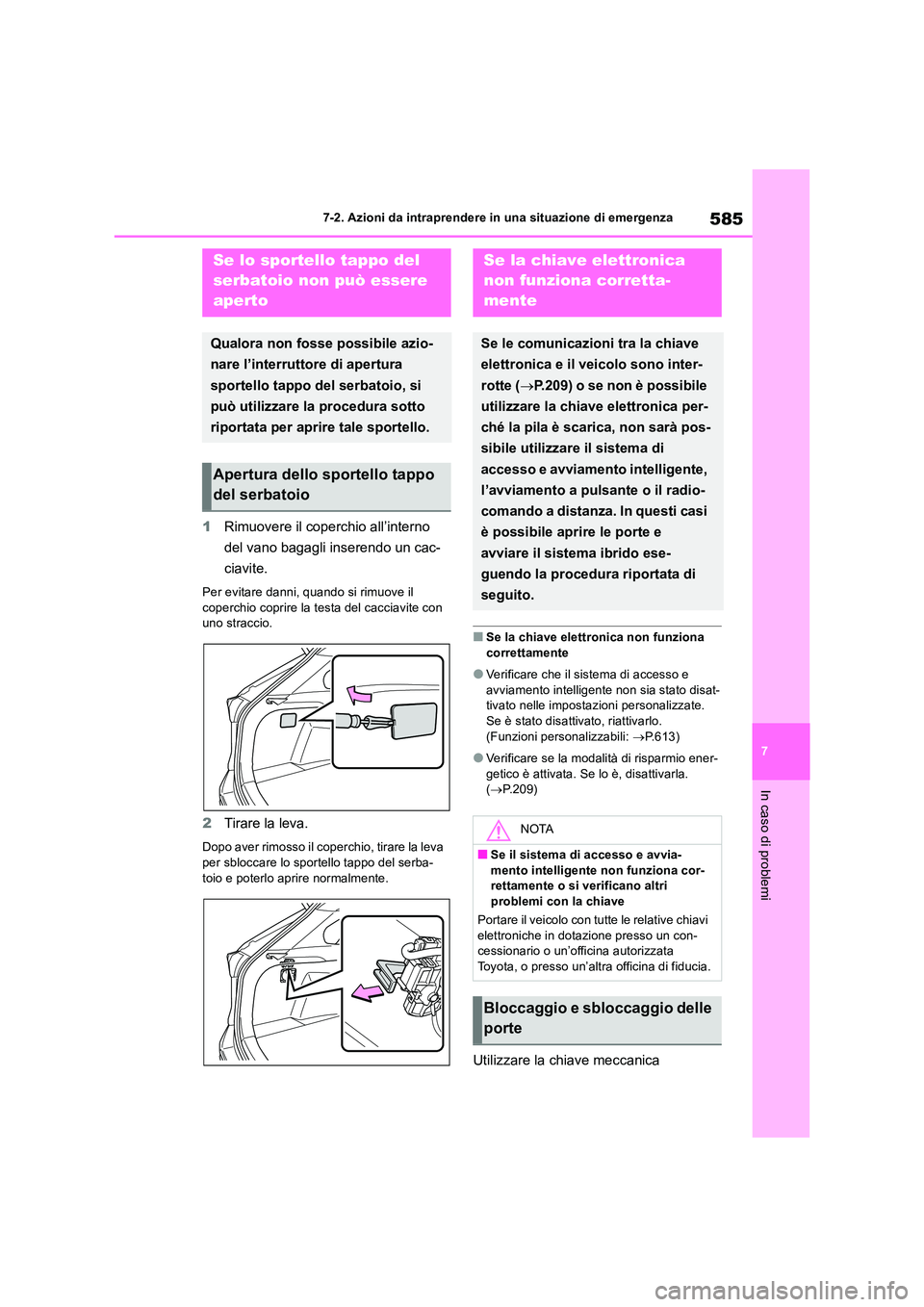 7-2. Azioni da intraprendere in una situazione di emergenza

585

Se lo sportello tappo del serbatoio non può essere aperto

Qualora non fosse possibile azionare l'interruttore di apertura sportello tappo del serbatoio, si può utilizzare la procedura sotto riportata per aprire tale sportello.

Apertura dello sportello tappo del serbatoio

1 Rimuovere il coperchio all'interno del vano bagagli inserendo un cacciavite.

Per evitare danni, quando si rimuove il coperchio coprire la testa del cacciavite con uno straccio.

2 Tirare la leva.

Dopo aver rimosso il coperchio, tirare la leva per sbloccare lo sportello tappo del serbatoio e poterlo aprire normalmente.

Se la chiave elettronica non funziona correttamente

Se le comunicazioni tra la chiave elettronica e il veicolo sono interrotte (→P.209) o se non è possibile utilizzare la chiave elettronica perché la pila è scarica, non sarà possibile utilizzare il sistema di accesso e avviamento intelligente, l'avviamento a pulsante o il radiocomando a distanza. In questi casi è possibile aprire le porte e avviare il sistema ibrido eseguendo la procedura riportata di seguito.

■ Se la chiave elettronica non funziona correttamente

● Verificare che il sistema di accesso e avviamento intelligente non sia stato disattivato nelle impostazioni personalizzate. Se è stato disattivato, riattivarlo. (Funzioni personalizzabili: →P.613)

● Verificare se la modalità di risparmio energetico è attivata. Se lo è, disattivarla. (→P.209)

NOTA

■ Se il sistema di accesso e avviamento intelligente non funziona correttamente o si verificano altri problemi con la chiave

Portare il veicolo con tutte le relative chiavi elettroniche in dotazione presso un concessionario o un'officina autorizzata Toyota, o presso un'altra officina di fiducia.

Bloccaggio e sbloccaggio delle porte

Utilizzare la chiave meccanica

7

In caso di problemi

carmanualsonline.info