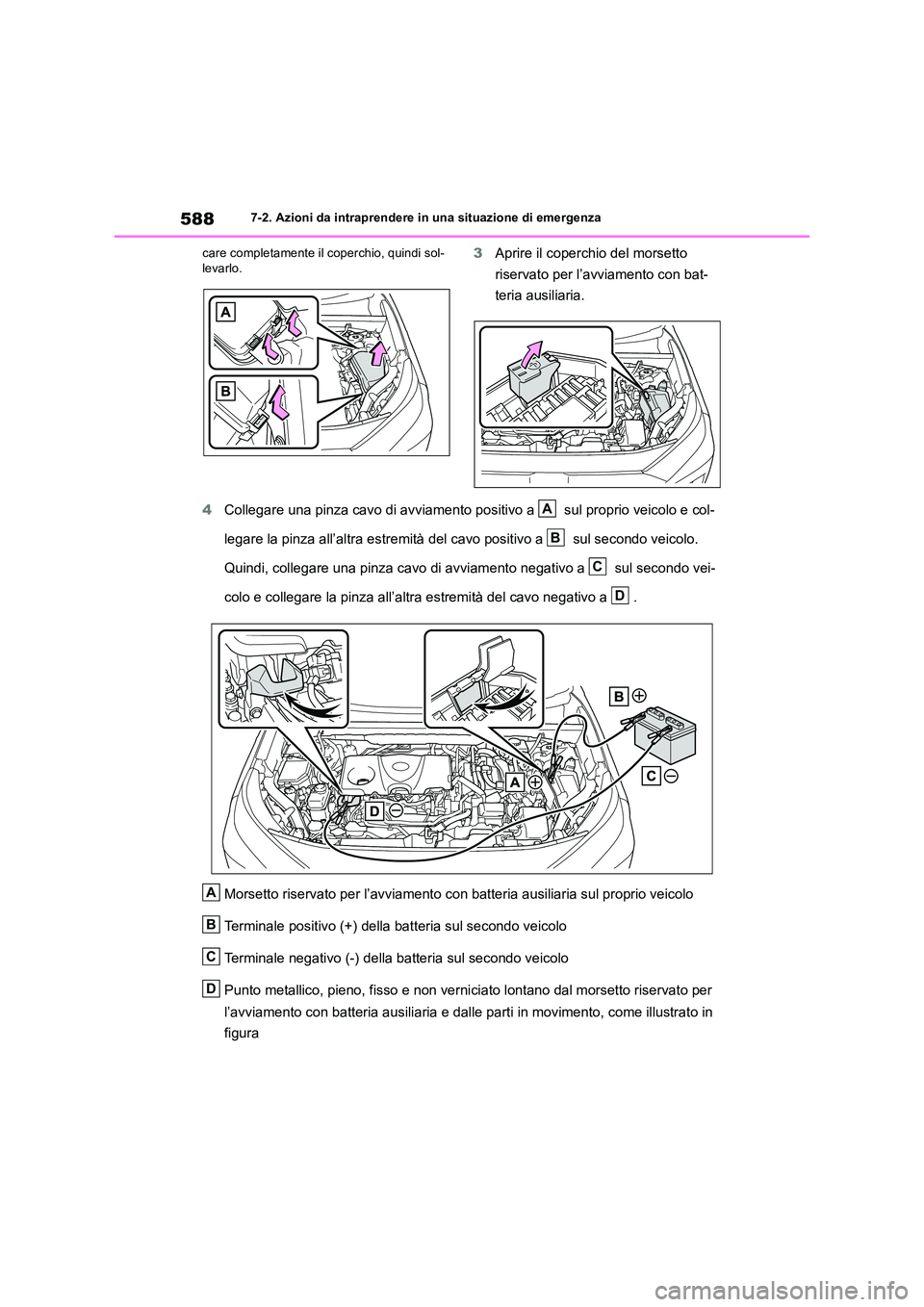 588 7-2. Azioni da intraprendere in una situazione di emergenza

care completamente il coperchio, quindi sollevarlo.

A

B

3 Aprire il coperchio del morsetto riservato per l'avviamento con batteria ausiliaria.

4 Collegare una pinza cavo di avviamento positivo a A sul proprio veicolo e collegare la pinza all'altra estremità del cavo positivo a B sul secondo veicolo. Quindi, collegare una pinza cavo di avviamento negativo a C sul secondo veicolo e collegare la pinza all'altra estremità del cavo negativo a D .

B

A

C

D

A Morsetto riservato per l'avviamento con batteria ausiliaria sul proprio veicolo

B Terminale positivo (+) della batteria sul secondo veicolo

C Terminale negativo (-) della batteria sul secondo veicolo

D Punto metallico, pieno, fisso e non verniciato lontano dal morsetto riservato per l'avviamento con batteria ausiliaria e dalle parti in movimento, come illustrato in figura

carmanualsonline.info