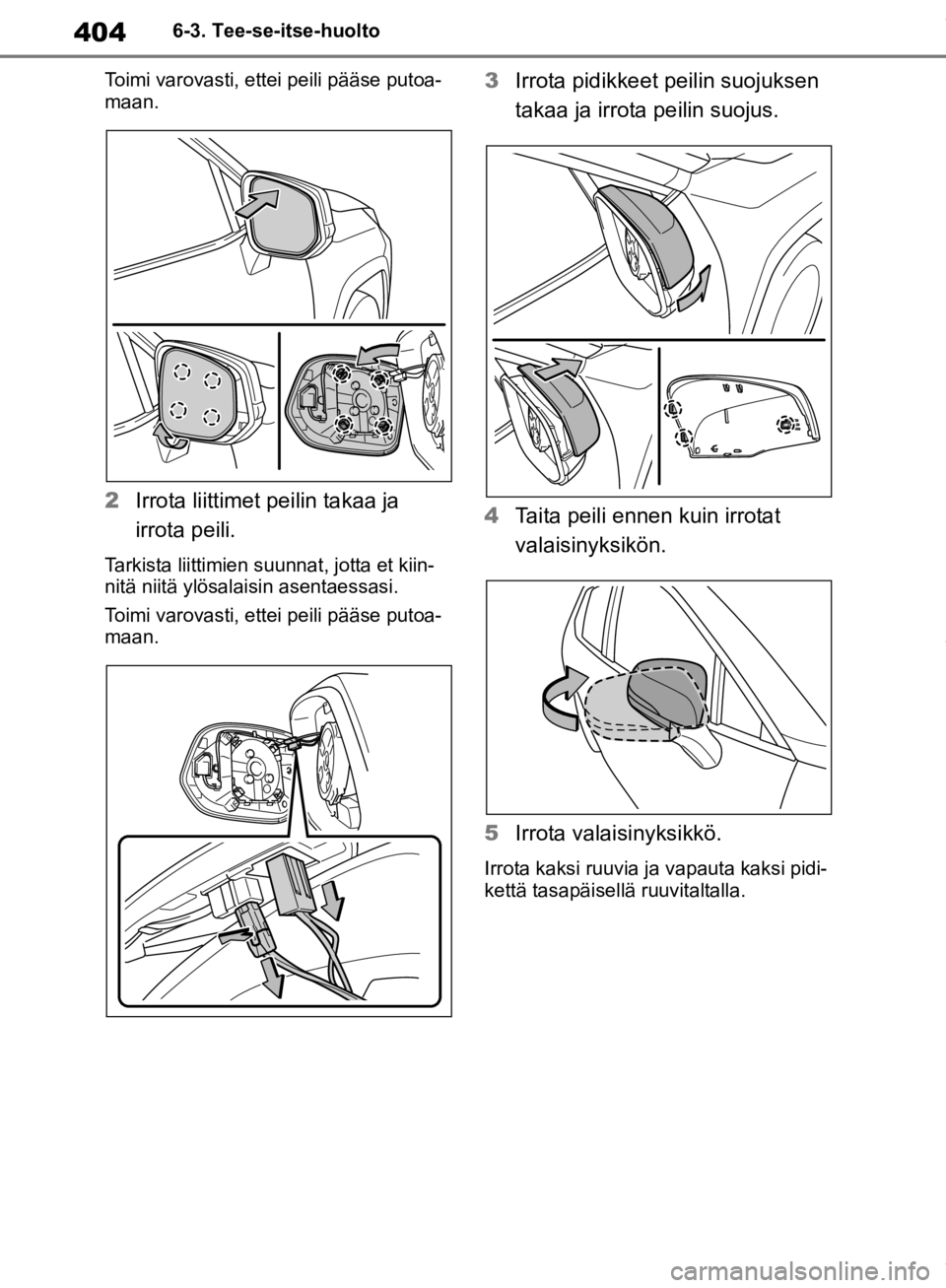 404 6-3. Tee-se-itse-huolto

Toimi varovasti, ettei peili pääse putoamaan.

2 Irrota liittimet peilin takaa ja irrota peili.

Tarkista liittimien suunnat, jotta et kiinnitä niitä ylösalaisin asentaessasi.

Toimi varovasti, ettei peili pääse putoamaan.

3 Irrota pidikkeet peilin suojuksen takaa ja irrota peilin suojus.

4 Taita peili ennen kuin irrotat valaisinyksikön.

5 Irrota valaisinyksikkö.

Irrota kaksi ruuvia ja vapauta kaksi pidikettä tasapäisellä ruuvitaltalla.

carmanualsonline.info