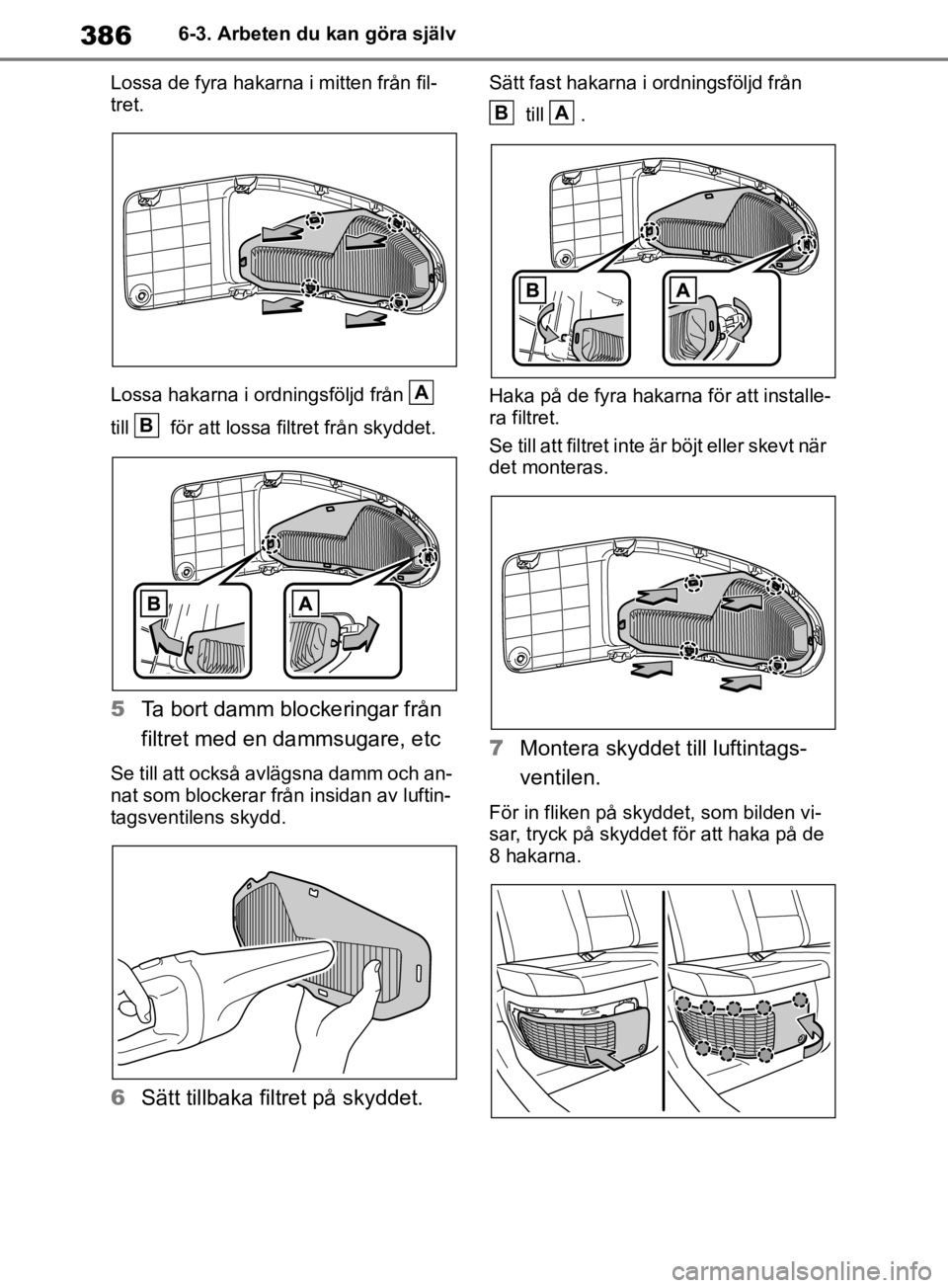 386 6-3. Arbeten du kan göra själv

Lossa de fyra hakarna i mitten från filtret.

Lossa hakarna i ordningsföljd från A till B för att lossa filtret från skyddet.

B A

5 Ta bort damm blockeringar från filtret med en dammsugare, etc

Se till att också avlägsna damm och annat som blockerar från insidan av luftintagsventilens skydd.

6 Sätt tillbaka filtret på skyddet.

Sätt fast hakarna i ordningsföljd från B till A .

B A

Haka på de fyra hakarna för att installera filtret.

Se till att filtret inte är böjt eller skevt när det monteras.

7 Montera skyddet till luftintagsventilen.

För in fliken på skyddet, som bilden visar, tryck på skyddet för att haka på de 8 hakarna.

carmanualsonline.info