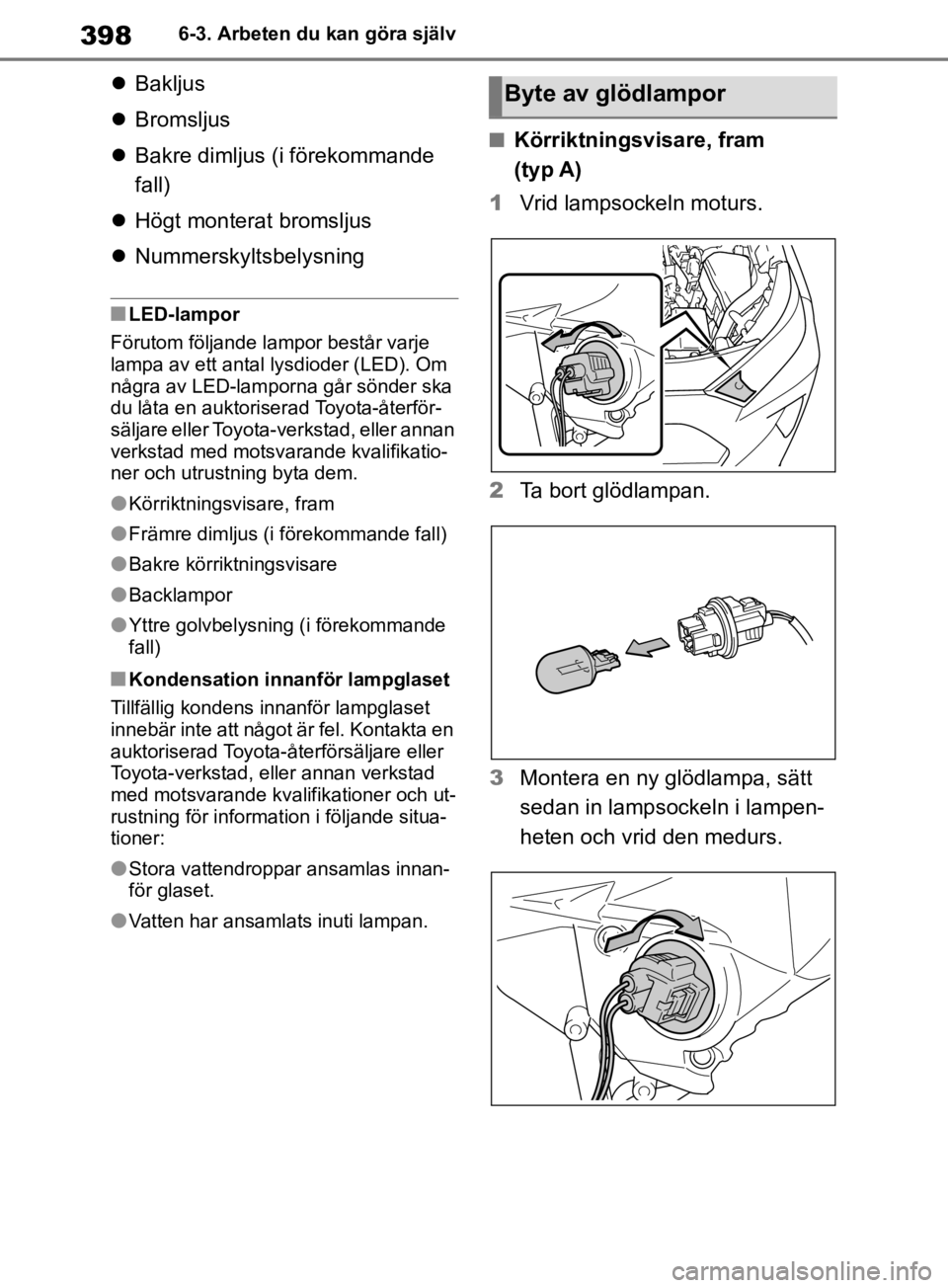 398 6-3. Arbeten du kan göra själv

● Bakljus

● Bromsljus

● Bakre dimljus (i förekommande fall)

● Högt monterat bromsljus

● Nummerskyltsbelysning

■ LED-lampor

Förutom följande lampor består varje lampa av ett antal lysdioder (LED). Om några av LED-lamporna går sönder ska du låta en auktoriserad Toyota-återförsäljare eller Toyota-verkstad, eller annan verkstad med motsvarande kvalifikationer och utrustning byta dem.

● Körriktningsvisare, fram

● Främre dimljus (i förekommande fall)

● Bakre körriktningsvisare

● Backlampor

● Yttre golvbelysning (i förekommande fall)

■ Kondensation innanför lampglaset

Tillfällig kondens innanför lampglaset innebär inte att något är fel. Kontakta en auktoriserad Toyota-återförsäljare eller Toyota-verkstad, eller annan verkstad med motsvarande kvalifikationer och utrustning för information i följande situationer:

● Stora vattendroppar ansamlas innanför glaset.

● Vatten har ansamlats inuti lampan.

Byte av glödlampor

■ Körriktningsvisare, fram (typ A)

1 Vrid lampsockeln moturs.

2 Ta bort glödlampan.

3 Montera en ny glödlampa, sätt sedan in lampsockeln i lampenheten och vrid den medurs.

carmanualsonline.info