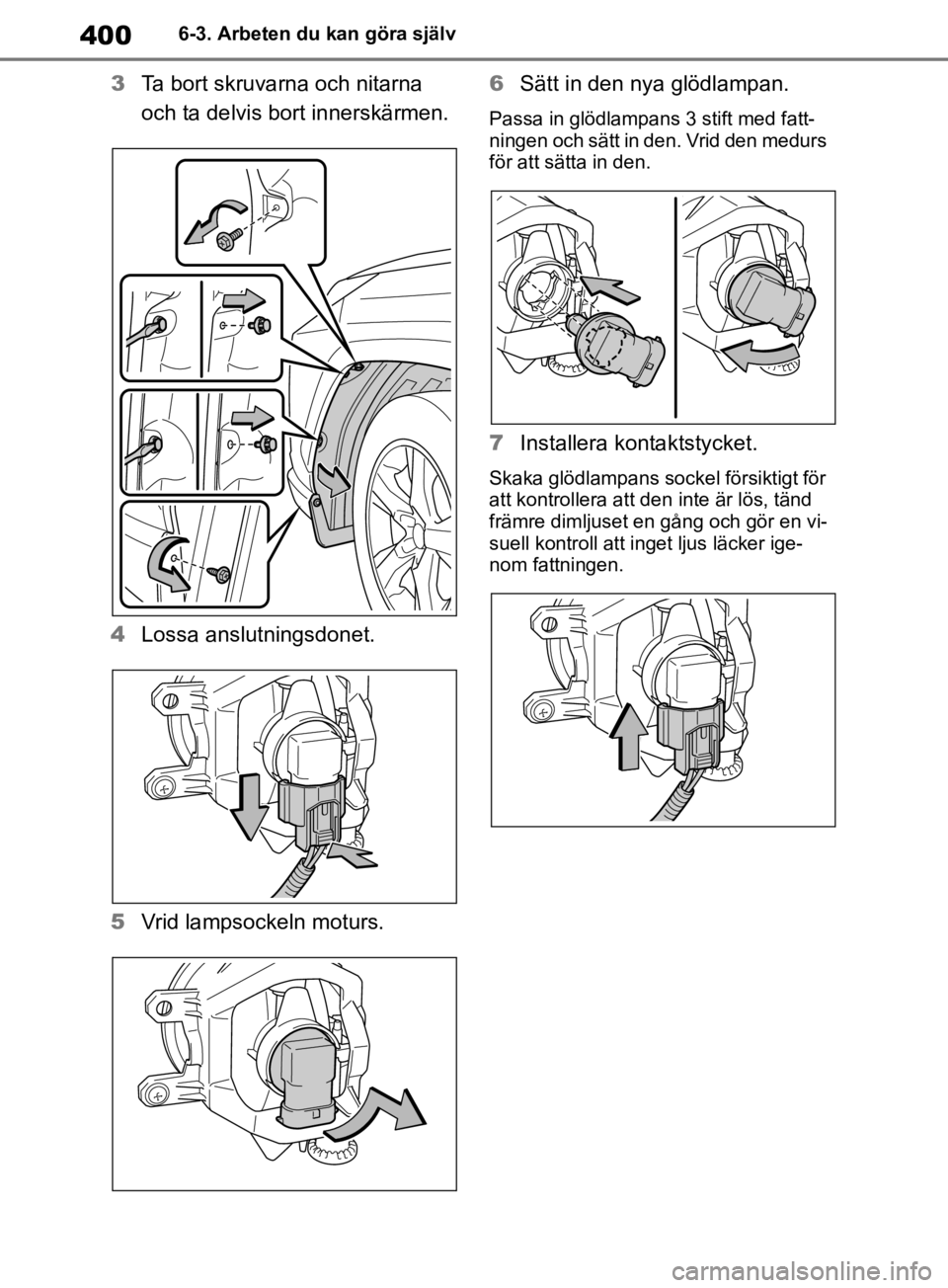 400 6-3. Arbeten du kan göra själv

3 Ta bort skruvarna och nitarna och ta delvis bort innerskärmen.

4 Lossa anslutningsdonet.

5 Vrid lampsockeln moturs.

6 Sätt in den nya glödlampan.

Passa in glödlampans 3 stift med fattningen och sätt in den. Vrid den medurs för att sätta in den.

7 Installera kontaktstycket.

Skaka glödlampans sockel försiktigt för att kontrollera att den inte är lös, tänd främre dimljuset en gång och gör en visuell kontroll att inget ljus läcker igenom fattningen.

carmanualsonline.info