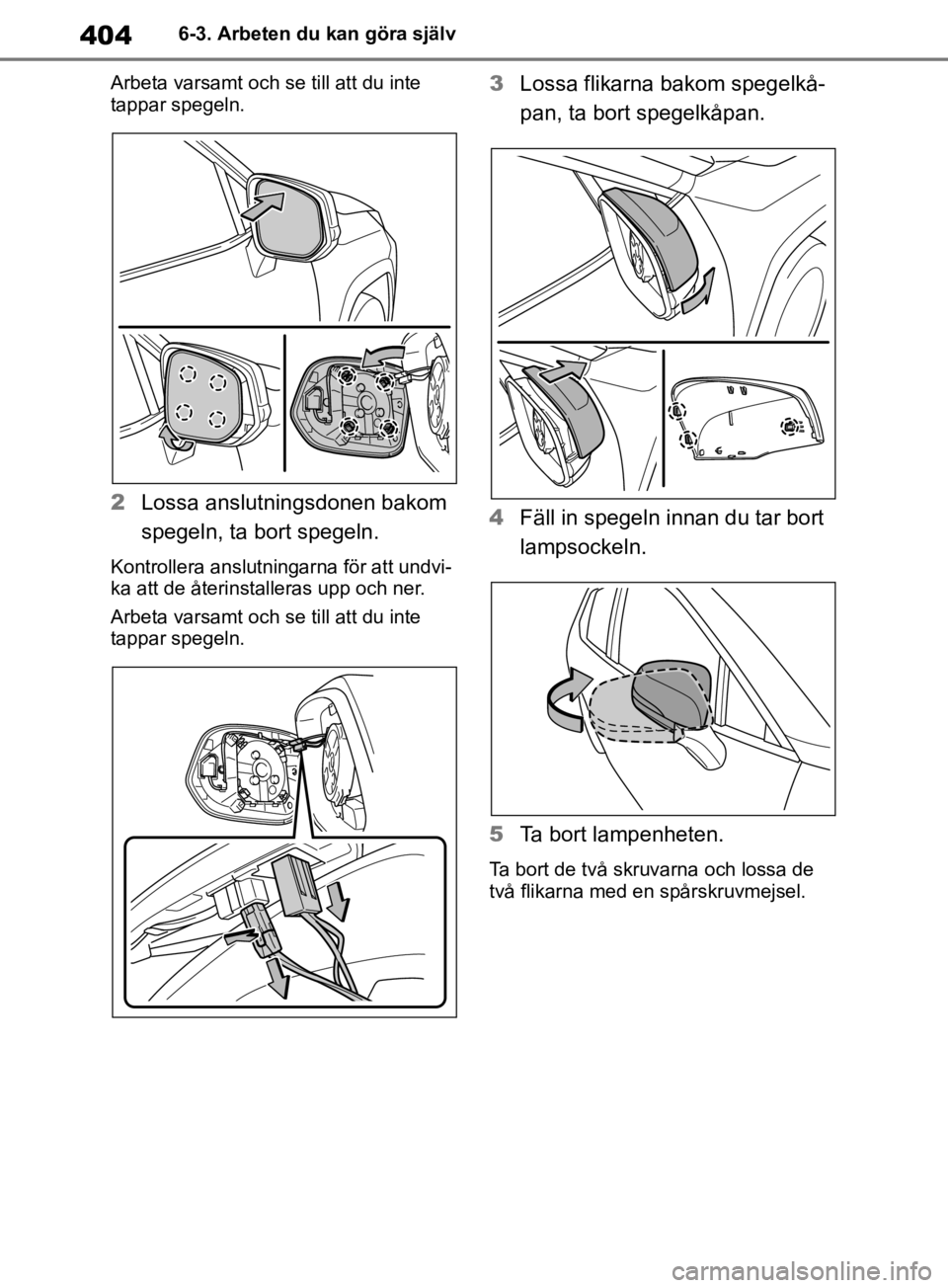 404 6-3. Arbeten du kan göra själv

Arbeta varsamt och se till att du inte tappar spegeln.

2 Lossa anslutningsdonen bakom spegeln, ta bort spegeln.

Kontrollera anslutningarna för att undvika att de återinstalleras upp och ner.

Arbeta varsamt och se till att du inte tappar spegeln.

3 Lossa flikarna bakom spegelkåpan, ta bort spegelkåpan.

4 Fäll in spegeln innan du tar bort lampsockeln.

5 Ta bort lampenheten.

Ta bort de två skruvarna och lossa de två flikarna med en spårskruvmejsel.

carmanualsonline.info