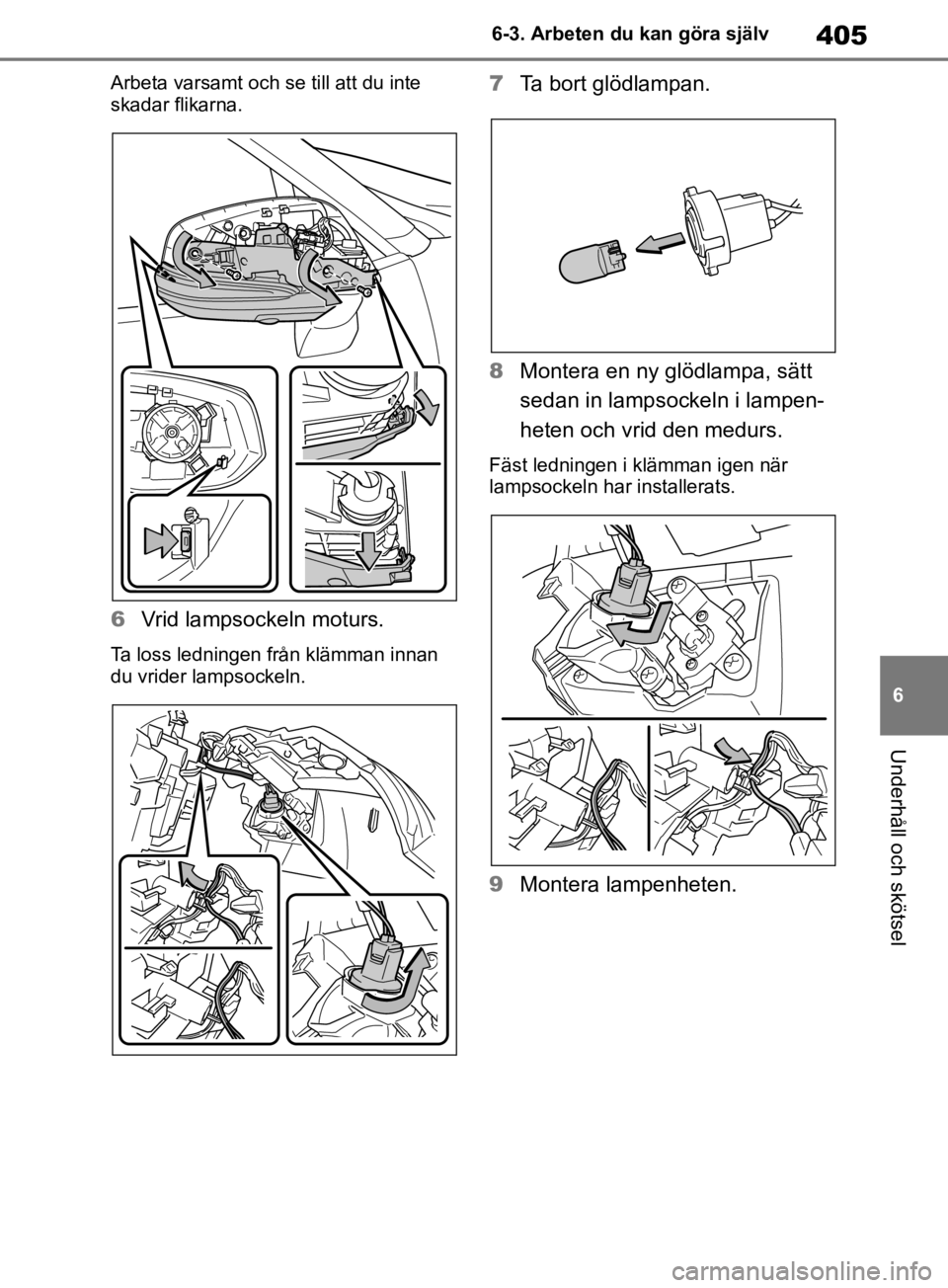 6-3. Arbeten du kan göra själv

405

Arbeta varsamt och se till att du inte skadar flikarna.

6 Vrid lampsockeln moturs.

Ta loss ledningen från klämman innan du vrider lampsockeln.

7 Ta bort glödlampan.

8 Montera en ny glödlampa, sätt sedan in lampsockeln i lampenheten och vrid den medurs.

Fäst ledningen i klämman igen när lampsockeln har installerats.

9 Montera lampenheten.

6

Underhåll och skötsel

carmanualsonline.info