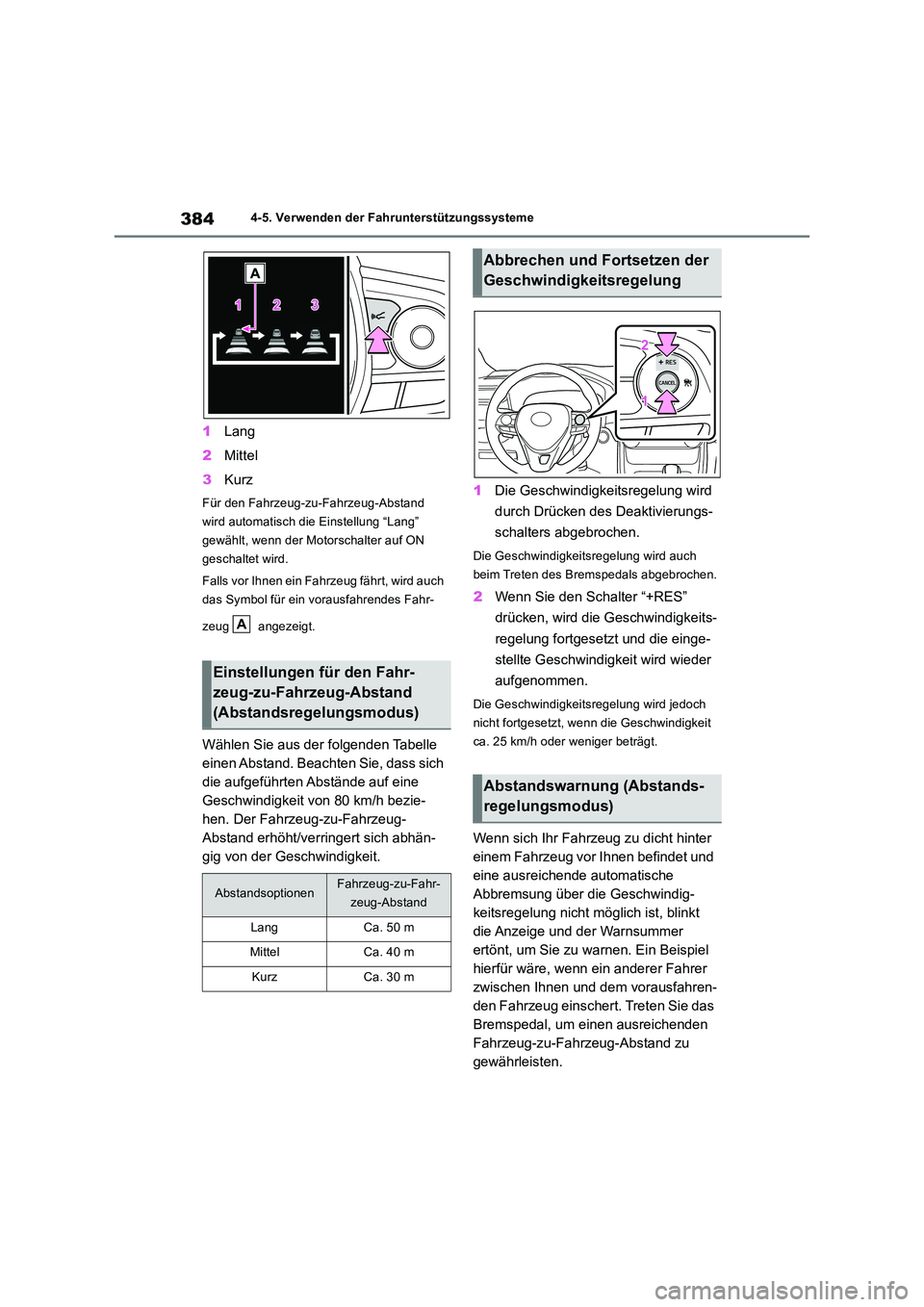 384

4-5. Verwenden der Fahrunterstützungssysteme

A
1 2 3

1 Lang
2 Mittel
3 Kurz

Für den Fahrzeug-zu-Fahrzeug-Abstand wird automatisch die Einstellung “Lang” gewählt, wenn der Motorschalter auf ON geschaltet wird.

Falls vor Ihnen ein Fahrzeug fährt, wird auch das Symbol für ein vorausfahrendes Fahrzeug A angezeigt.

Einstellungen für den Fahrzeug-zu-Fahrzeug-Abstand (Abstandsregelungsmodus)

Wählen Sie aus der folgenden Tabelle einen Abstand. Beachten Sie, dass sich die aufgeführten Abstände auf eine Geschwindigkeit von 80 km/h beziehen. Der Fahrzeug-zu-Fahrzeug-Abstand erhöht/verringert sich abhängig von der Geschwindigkeit.

| Abstandsoptionen | Fahrzeug-zu-Fahrzeug-Abstand |
|---|---|
| Lang | Ca. 50 m |
| Mittel | Ca. 40 m |
| Kurz | Ca. 30 m |

Abbrechen und Fortsetzen der Geschwindigkeitsregelung

2
+ RES
CANCEL
1

1 Die Geschwindigkeitsregelung wird durch Drücken des Deaktivierungsschalters abgebrochen.

Die Geschwindigkeitsregelung wird auch beim Treten des Bremspedals abgebrochen.

2 Wenn Sie den Schalter “+RES” drücken, wird die Geschwindigkeitsregelung fortgesetzt und die eingestellte Geschwindigkeit wird wieder aufgenommen.

Die Geschwindigkeitsregelung wird jedoch nicht fortgesetzt, wenn die Geschwindigkeit ca. 25 km/h oder weniger beträgt.

Abstandswarnung (Abstandsregelungsmodus)

Wenn sich Ihr Fahrzeug zu dicht hinter einem Fahrzeug vor Ihnen befindet und eine ausreichende automatische Abbremsung über die Geschwindigkeitsregelung nicht möglich ist, blinkt die Anzeige und der Warnsummer ertönt, um Sie zu warnen. Ein Beispiel hierfür wäre, wenn ein anderer Fahrer zwischen Ihnen und dem vorausfahrenden Fahrzeug einschert. Treten Sie das Bremspedal, um einen ausreichenden Fahrzeug-zu-Fahrzeug-Abstand zu gewährleisten.

carmanualsonline.info