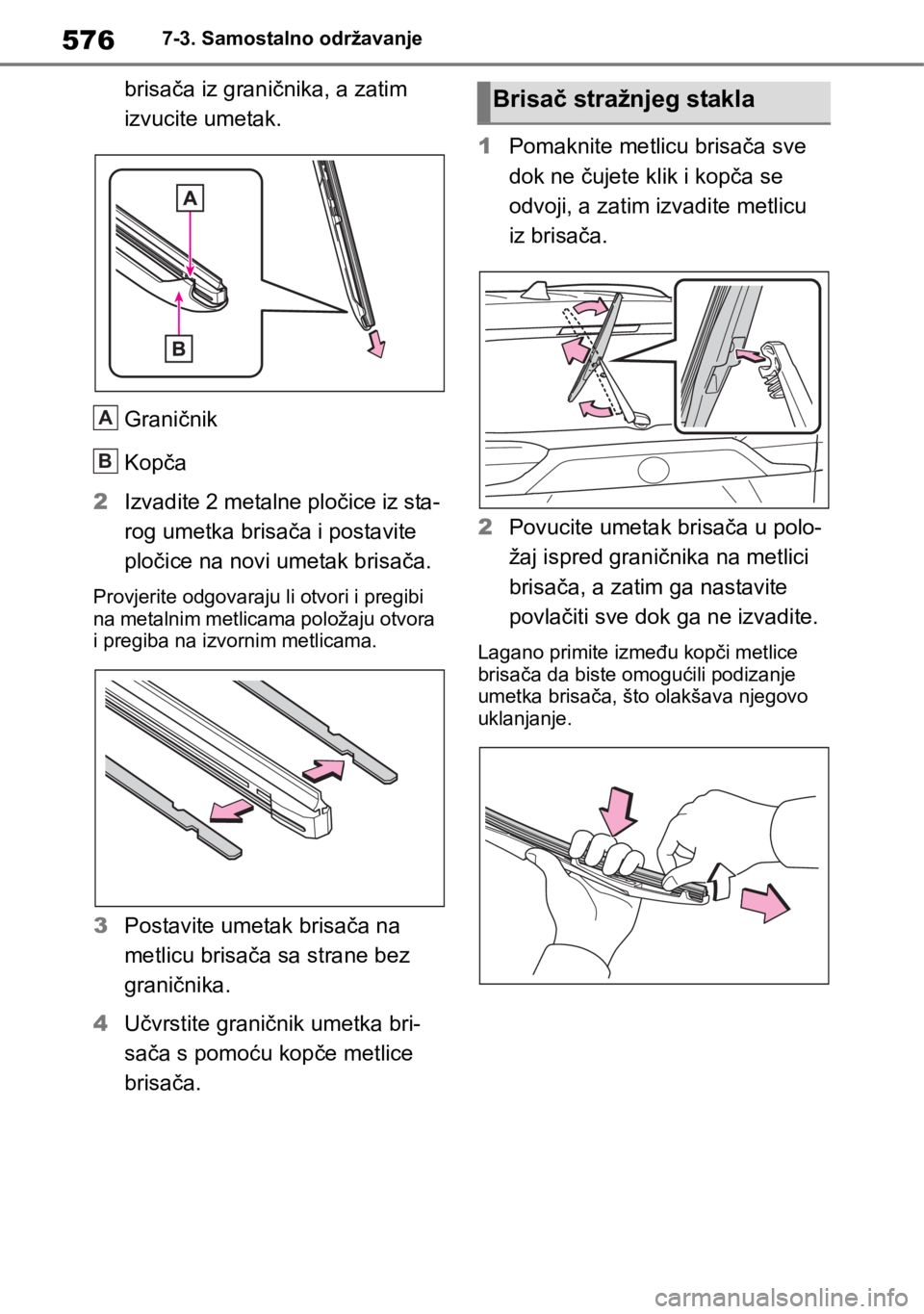 576 7-3. Samostalno održavanje

brisača iz graničnika, a zatim izvucite umetak.

A

B

A Graničnik

B Kopča

2 Izvadite 2 metalne pločice iz starog umetka brisača i postavite pločice na novi umetak brisača.

Provjerite odgovaraju li otvori i pregibi na metalnim metlicama položaju otvora i pregiba na izvornim metlicama.

3 Postavite umetak brisača na metlicu brisača sa strane bez graničnika.

4 Učvrstite graničnik umetka brisača s pomoću kopče metlice brisača.

Brisač stražnjeg stakla

1 Pomaknite metlicu brisača sve dok ne čujete klik i kopča se odvoji, a zatim izvadite metlicu iz brisača.

2 Povucite umetak brisača u položaj ispred graničnika na metlici brisača, a zatim ga nastavite povlačiti sve dok ga ne izvadite.

Lagano primite između kopči metlice brisača da biste omogućili podizanje umetka brisača, što olakšava njegovo uklanjanje.

carmanualsonline.info